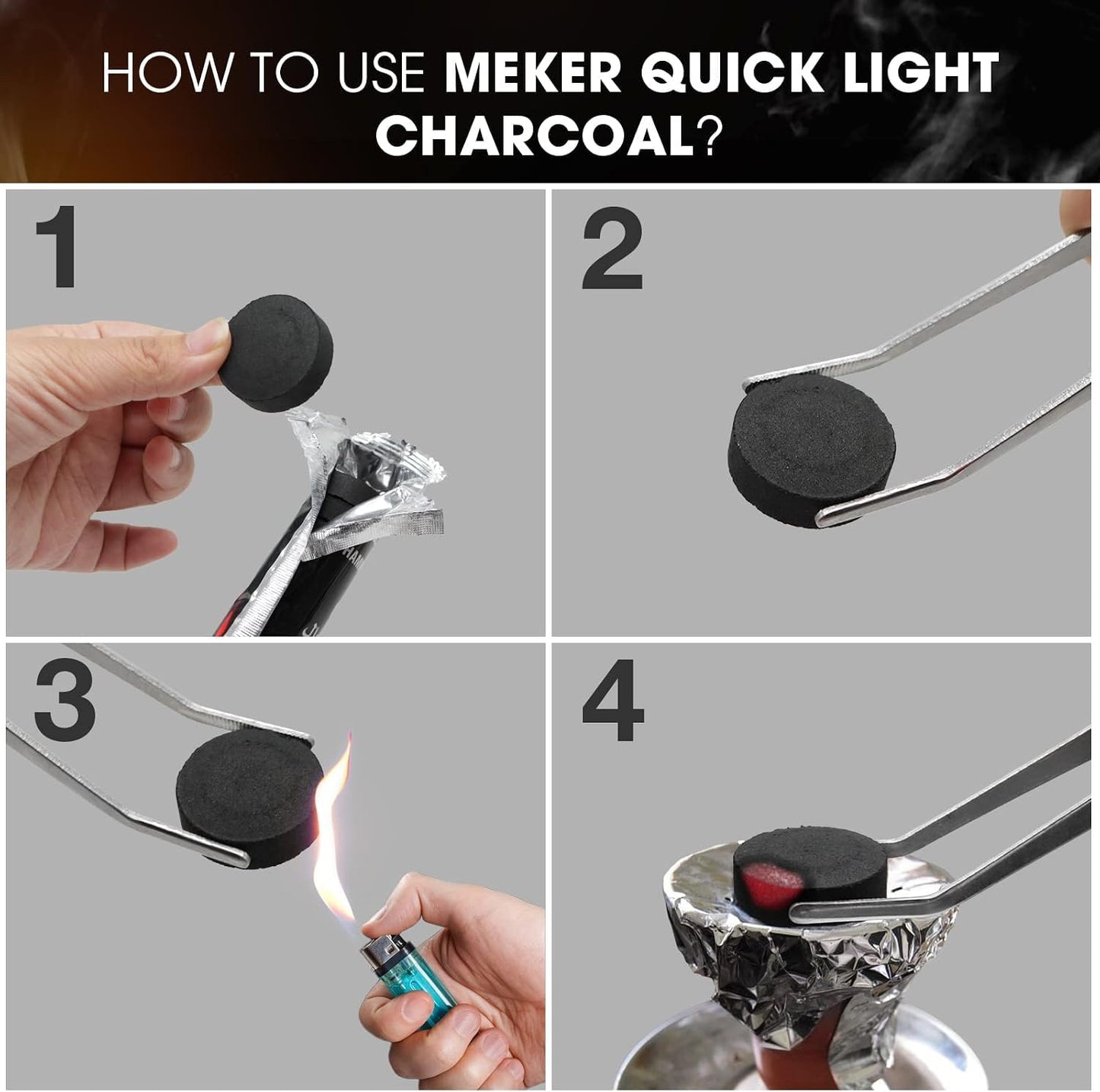 HOW TO USE MEKER QUICK LIGHT CHARCOAL?

1

2

3

4