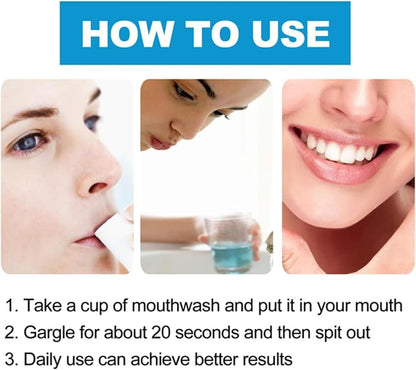 HOW TO USE

1. Take a cup of mouthwash and put it in your mouth
2. Gargle for about 20 seconds and then spit out
3. Daily use can achieve better results