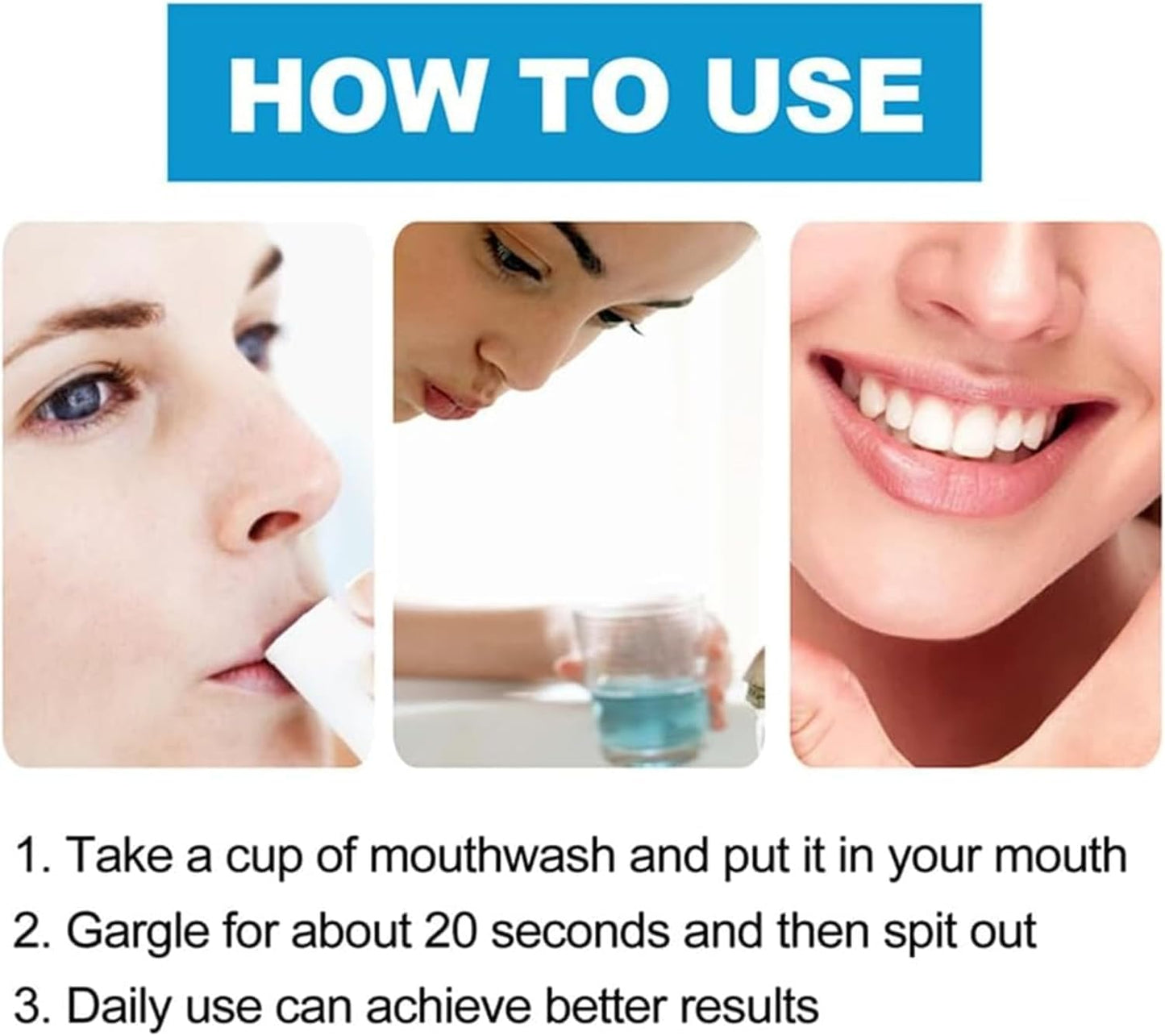 HOW TO USE

1. Take a cup of mouthwash and put it in your mouth
2. Gargle for about 20 seconds and then spit out
3. Daily use can achieve better results