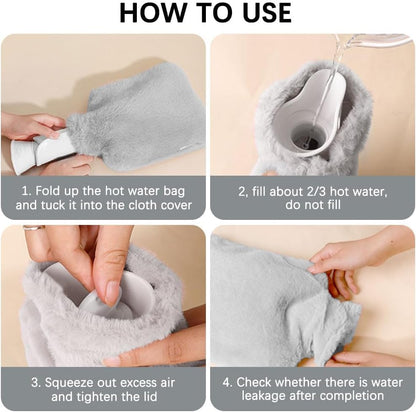 HOW TO USE

1. Fold up the hot water bag and tuck it into the cloth cover

2, fill about 2/3 hot water, do not fill

3. Squeeze out excess air and tighten the lid

4. Check whether there is water leakage after completion