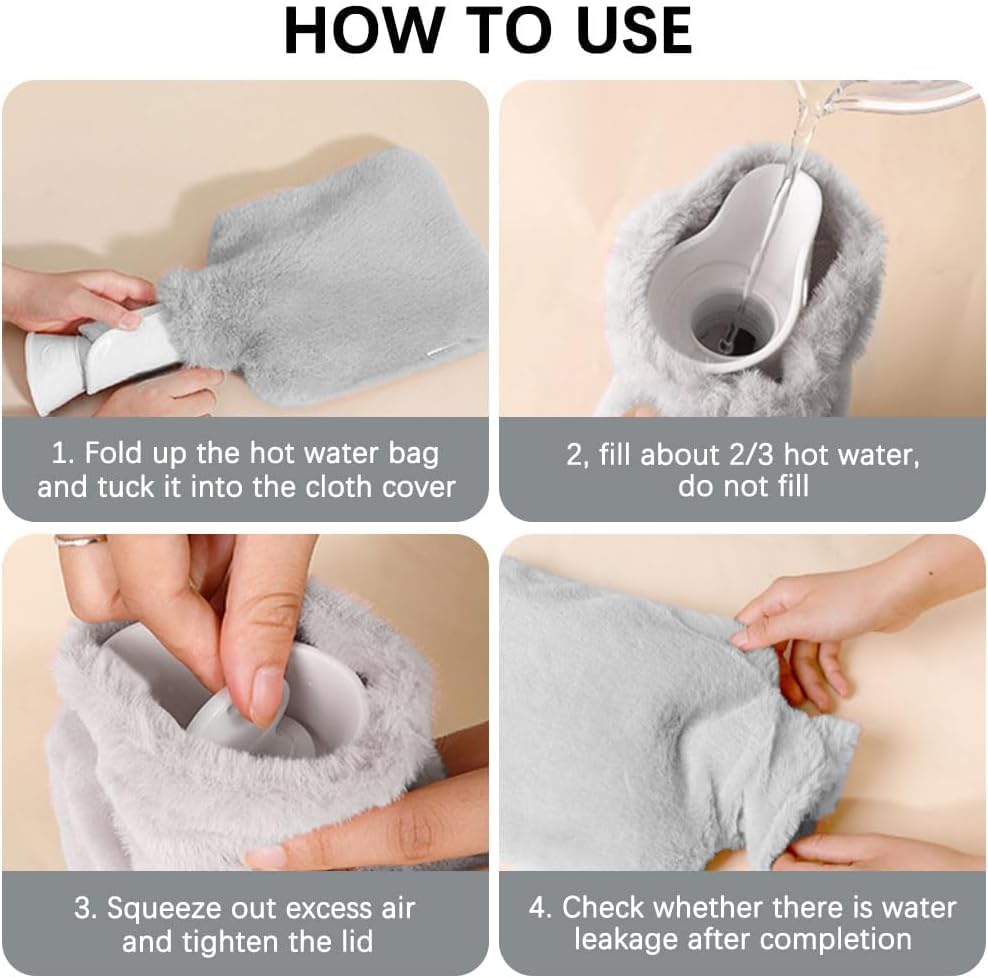 HOW TO USE

1. Fold up the hot water bag and tuck it into the cloth cover

2, fill about 2/3 hot water, do not fill

3. Squeeze out excess air and tighten the lid

4. Check whether there is water leakage after completion