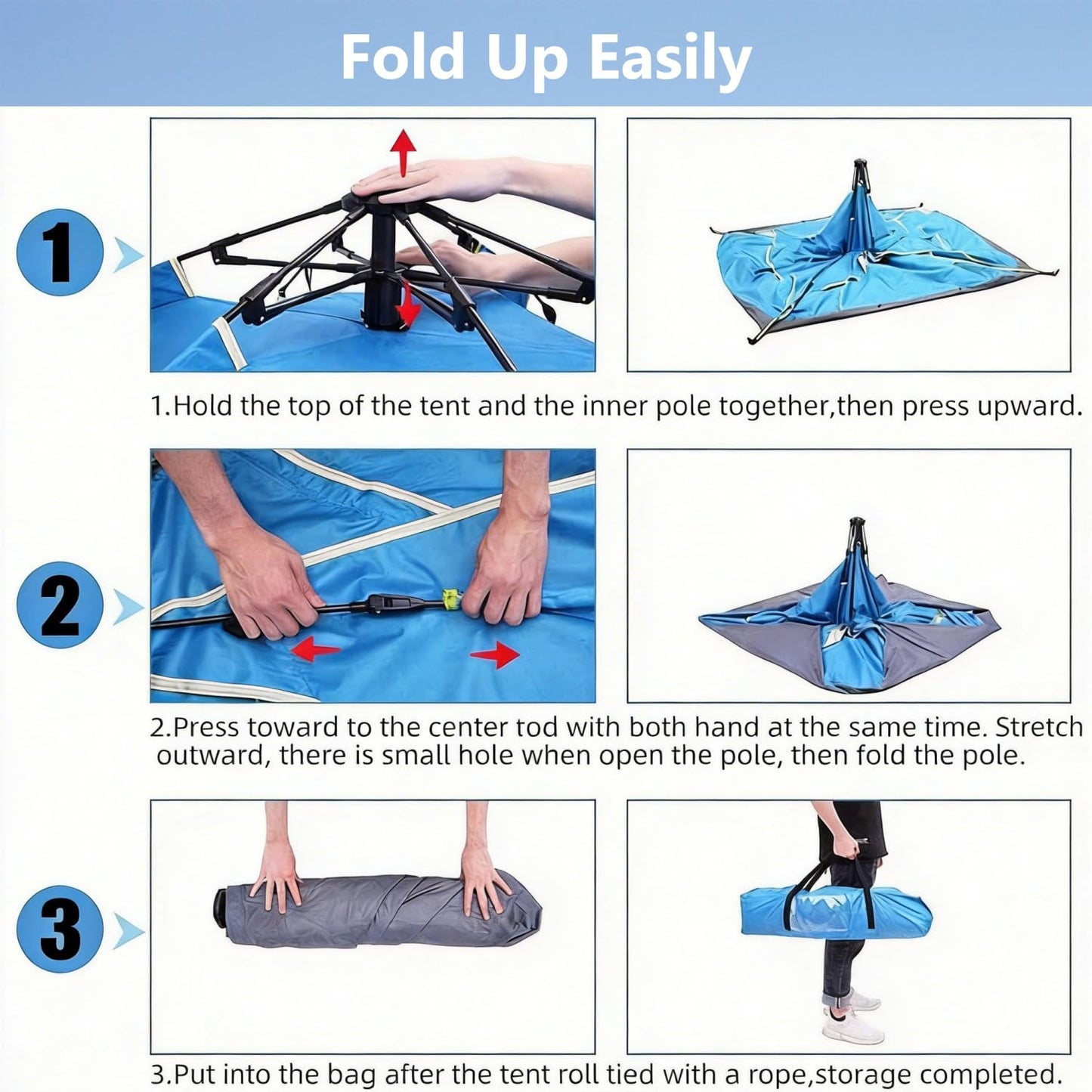 Fold Up Easily

1

1.Hold the top of the tent and the inner pole together,then press upward.

2

2.Press toward to the center tod with both hand at the same time. Stretch outward, there is small hole when open the pole, then fold the pole.

3

3.Put into the bag after the tent roll tied with a rope,storage completed.