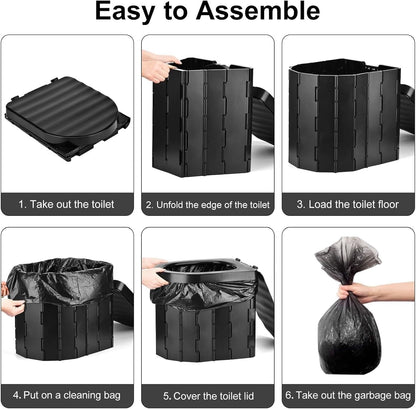 Easy to Assemble

1. Take out the toilet

2. Unfold the edge of the toilet

3. Load the toilet floor

4. Put on a cleaning bag

5. Cover the toilet lid

6. Take out the garbage bag