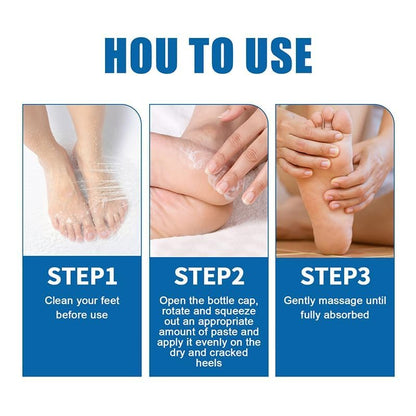 HOU TO USE

STEP1

Clean your feet before use

STEP2

Open the bottle cap, rotate and squeeze out an appropriate amount of paste and apply it evenly on the dry and cracked heels

STEP3

Gently massage until fully absorbed