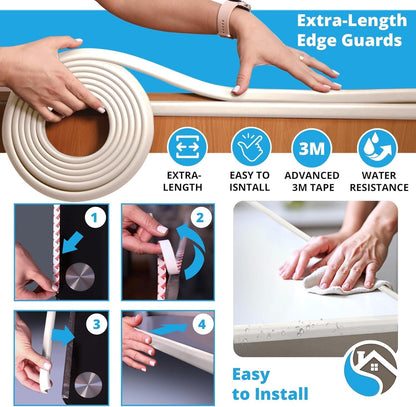 Extra-Length Edge Guards

3M

EXTRA-LENGTH

EASY TO ISNTALL

ADVANCED 3M TAPE

WATER RESISTANCE

1

2

3

4

Easy to Install