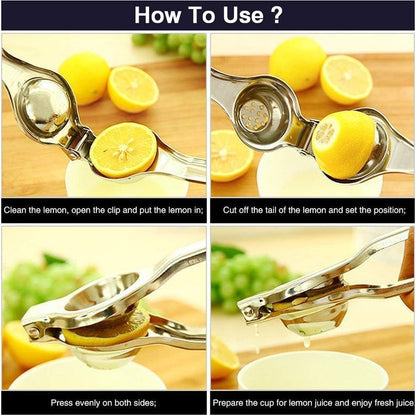 How To Use ?

Clean the lemon, open the clip and put the lemon in;

Cut off the tail of the lemon and set the position;

Press evenly on both sides;

Prepare the cup for lemon juice and enjoy fresh juice