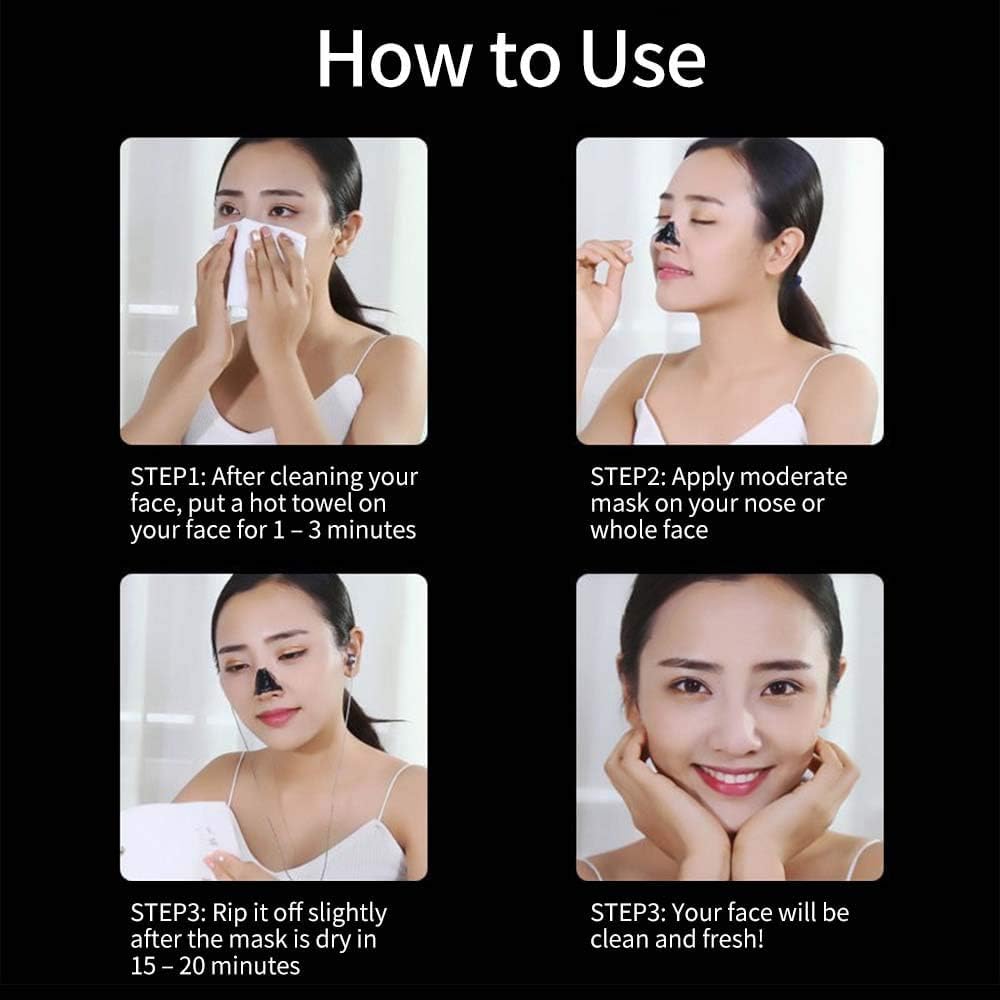 How to Use

STEP1: After cleaning your face, put a hot towel on your face for 1 – 3 minutes

STEP2: Apply moderate mask on your nose or whole face

STEP3: Rip it off slightly after the mask is dry in 15 – 20 minutes

STEP3: Your face will be clean and fresh!