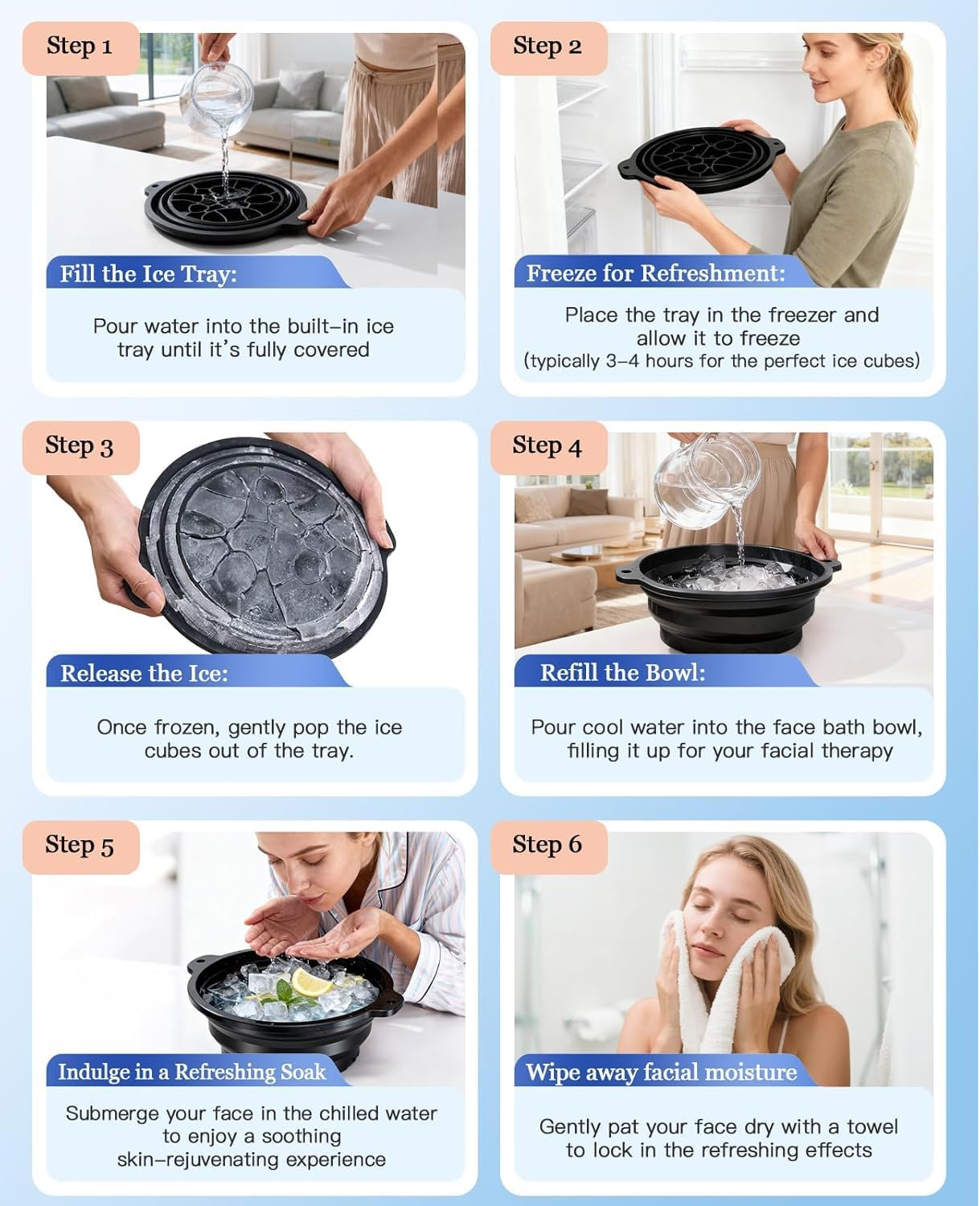 Step 1

Fill the Ice Tray:

Pour water into the built-in ice tray until it's fully covered

Step 2

Freeze for Refreshment:

Place the tray in the freezer and allow it to freeze (typically 3-4 hours for the perfect ice cubes)

Step 3

Release the Ice:

Once frozen, gently pop the ice cubes out of the tray.

Step 4

Refill the Bowl:

Pour cool water into the face bath bowl, filling it up for your facial therapy

Step 5

Indulge in a Refreshing Soak

Submerge your face in the chilled water to enjoy a soothing skin-rejuvenating experience

Step 6

Wipe away facial moisture

Gently pat your face dry with a towel to lock in the refreshing effects