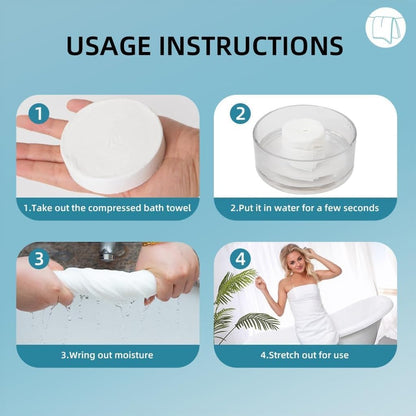 USAGE INSTRUCTIONS

1

1.Take out the compressed bath towel

2

2.Put it in water for a few seconds

3

3.Wring out moisture

4

4.Stretch out for use