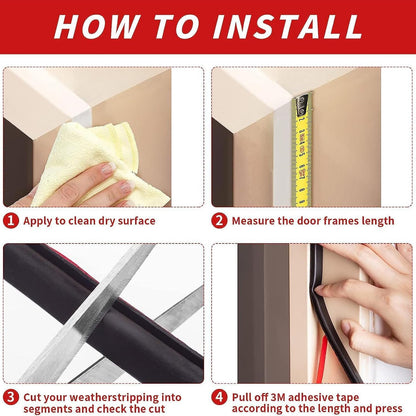 HOW TO INSTALL

1 Apply to clean dry surface

2 Measure the door frames length

3 Cut your weatherstripping into segments and check the cut

4 Pull off 3M adhesive tape according to the length and press