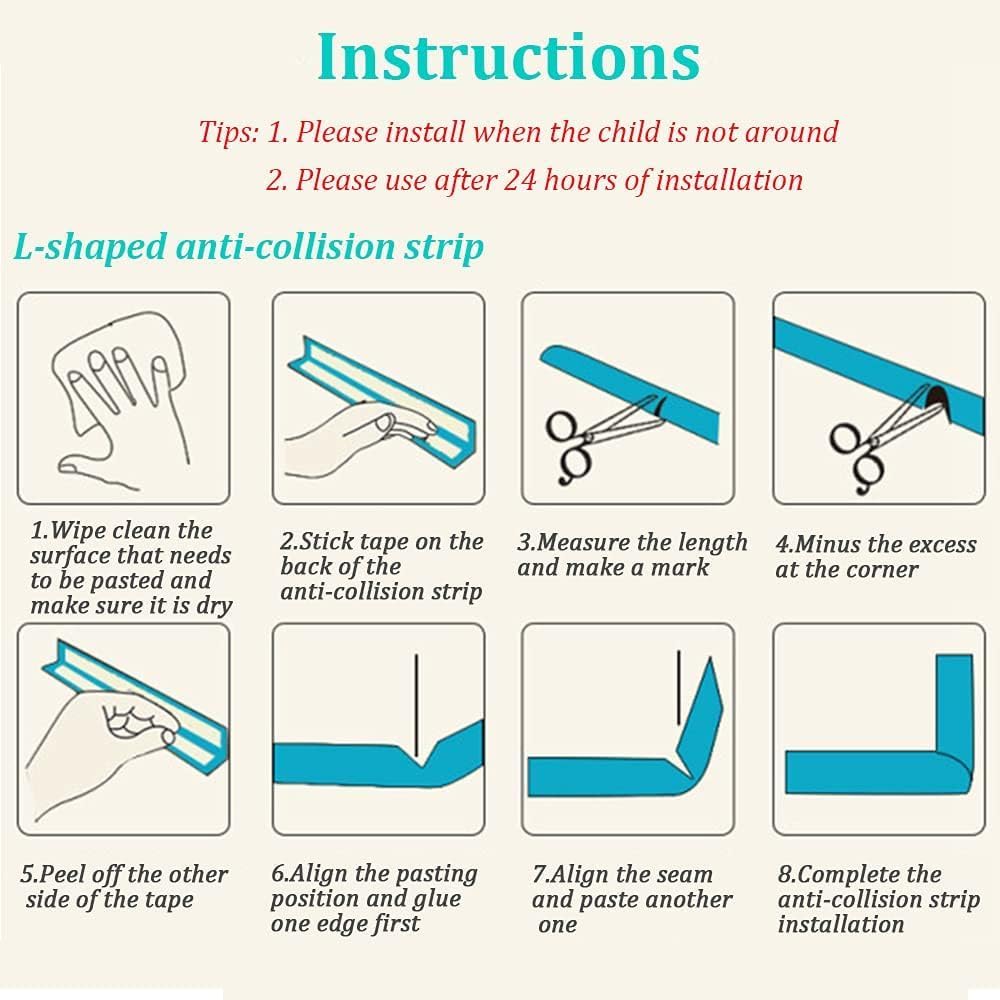 Instructions

Tips: 1. Please install when the child is not around
2. Please use after 24 hours of installation

L-shaped anti-collision strip

1.Wipe clean the surface that needs to be pasted and make sure it is dry

2.Stick tape on the back of the anti-collision strip

3.Measure the length and make a mark

4.Minus the excess at the corner

5.Peel off the other side of the tape

6.Align the pasting position and glue one edge first

7.Align the seam and paste another one

8.Complete the anti-collision strip installation