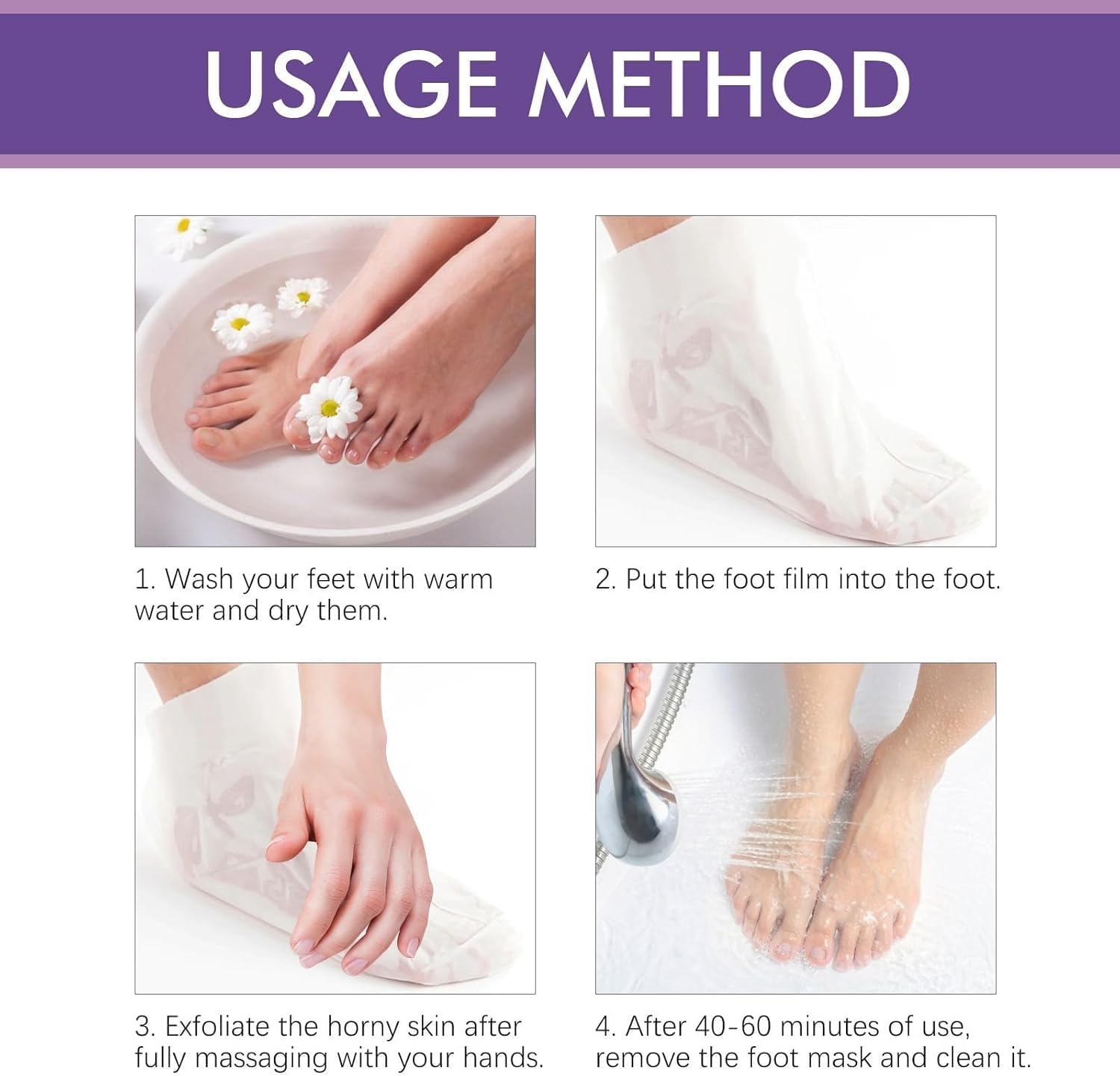 USAGE METHOD

1. Wash your feet with warm water and dry them.

2. Put the foot film into the foot.

3. Exfoliate the horny skin after fully massaging with your hands.

4. After 40-60 minutes of use, remove the foot mask and clean it.