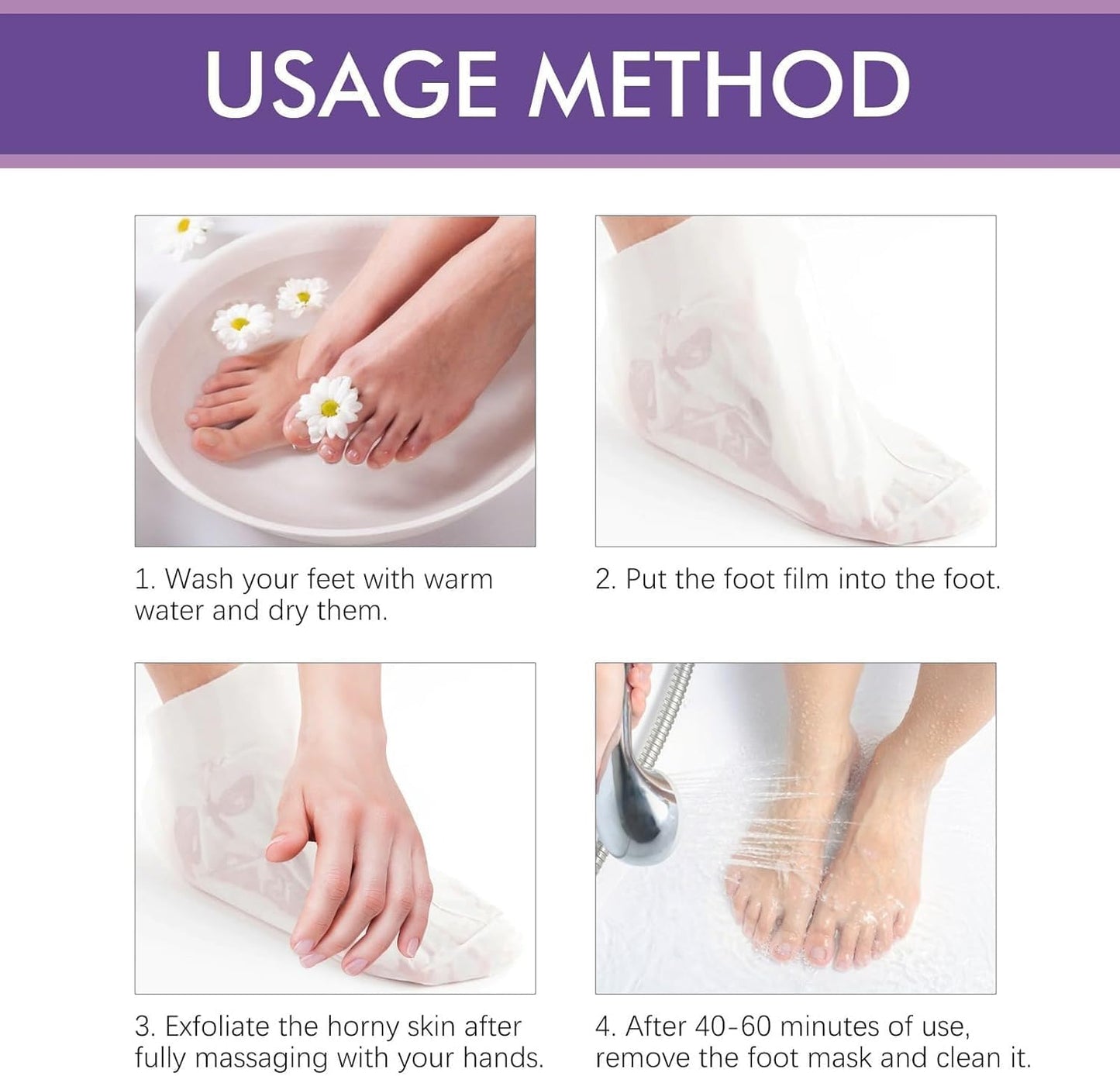 USAGE METHOD

1. Wash your feet with warm water and dry them.

2. Put the foot film into the foot.

3. Exfoliate the horny skin after fully massaging with your hands.

4. After 40-60 minutes of use, remove the foot mask and clean it.