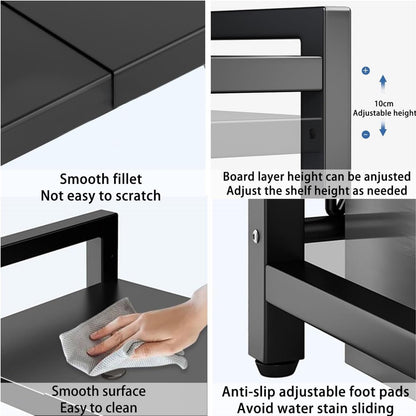 Smooth fillet
Not easy to scratch

10cm
Adjustable height

Board layer height can be anjusted
Adjust the shelf height as needed

Smooth surface
Easy to clean

Anti-slip adjustable foot pads
Avoid water stain sliding