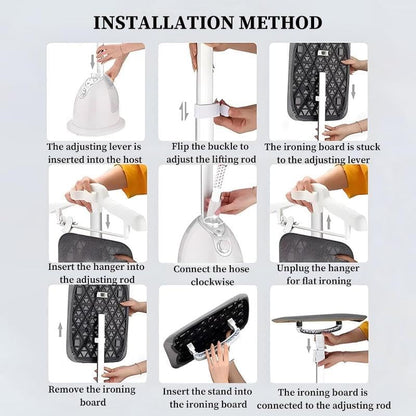 INSTALLATION METHOD

The adjusting lever is inserted into the host

Flip the buckle to adjust the lifting rod

The ironing board is stuck to the adjusting lever

Insert the hanger into the adjusting rod

Connect the hose clockwise

Unplug the hanger for flat ironing

Remove the ironing board

Insert the stand into the ironing board

The ironing board is connected to the adjusting rod