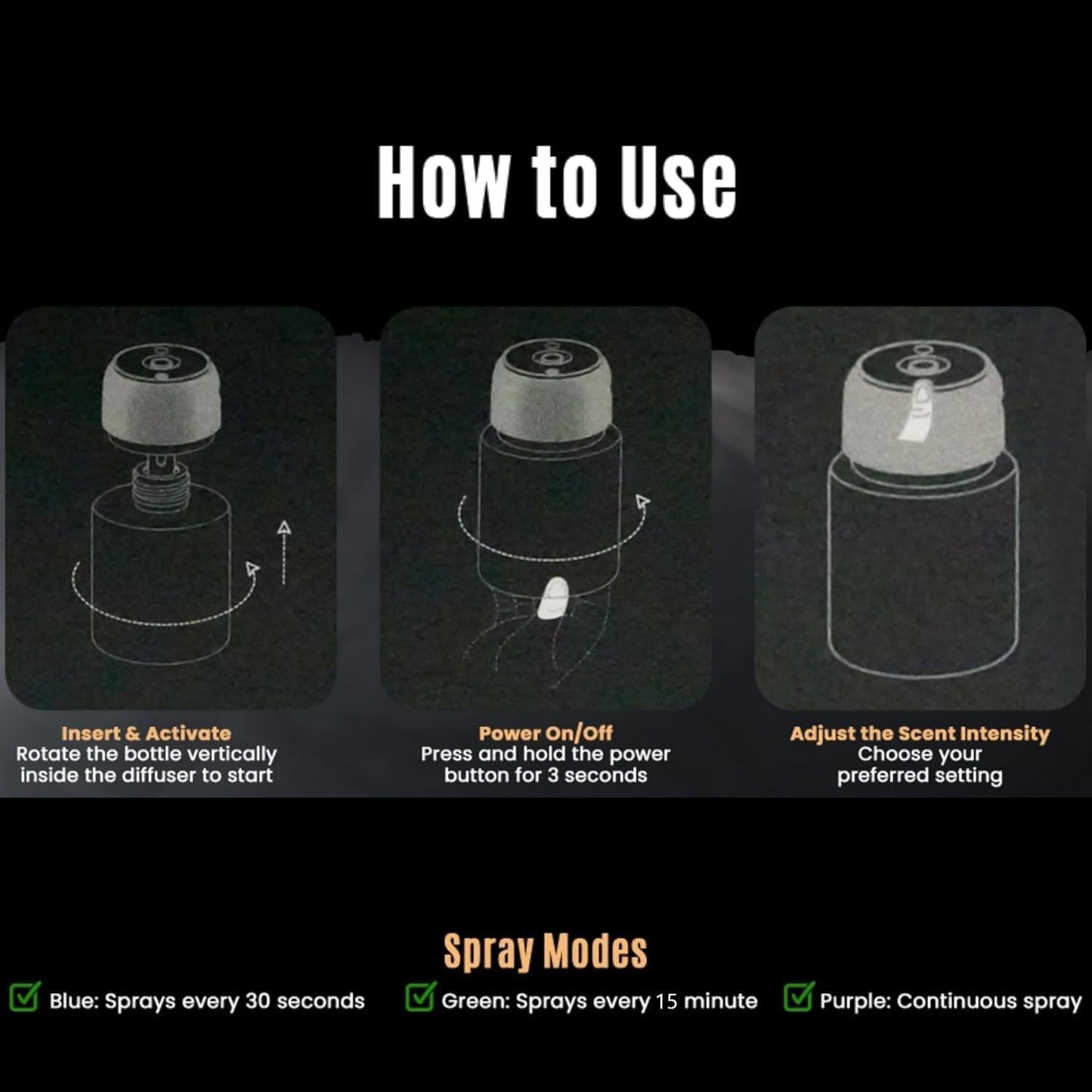 How to Use

Insert & Activate
Rotate the bottle vertically inside the diffuser to start

Power On/Off
Press and hold the power button for 3 seconds

Adjust the Scent Intensity
Choose your preferred setting

Spray Modes

Blue: Sprays every 30 seconds

Green: Sprays every 15 minute

Purple: Continuous spray