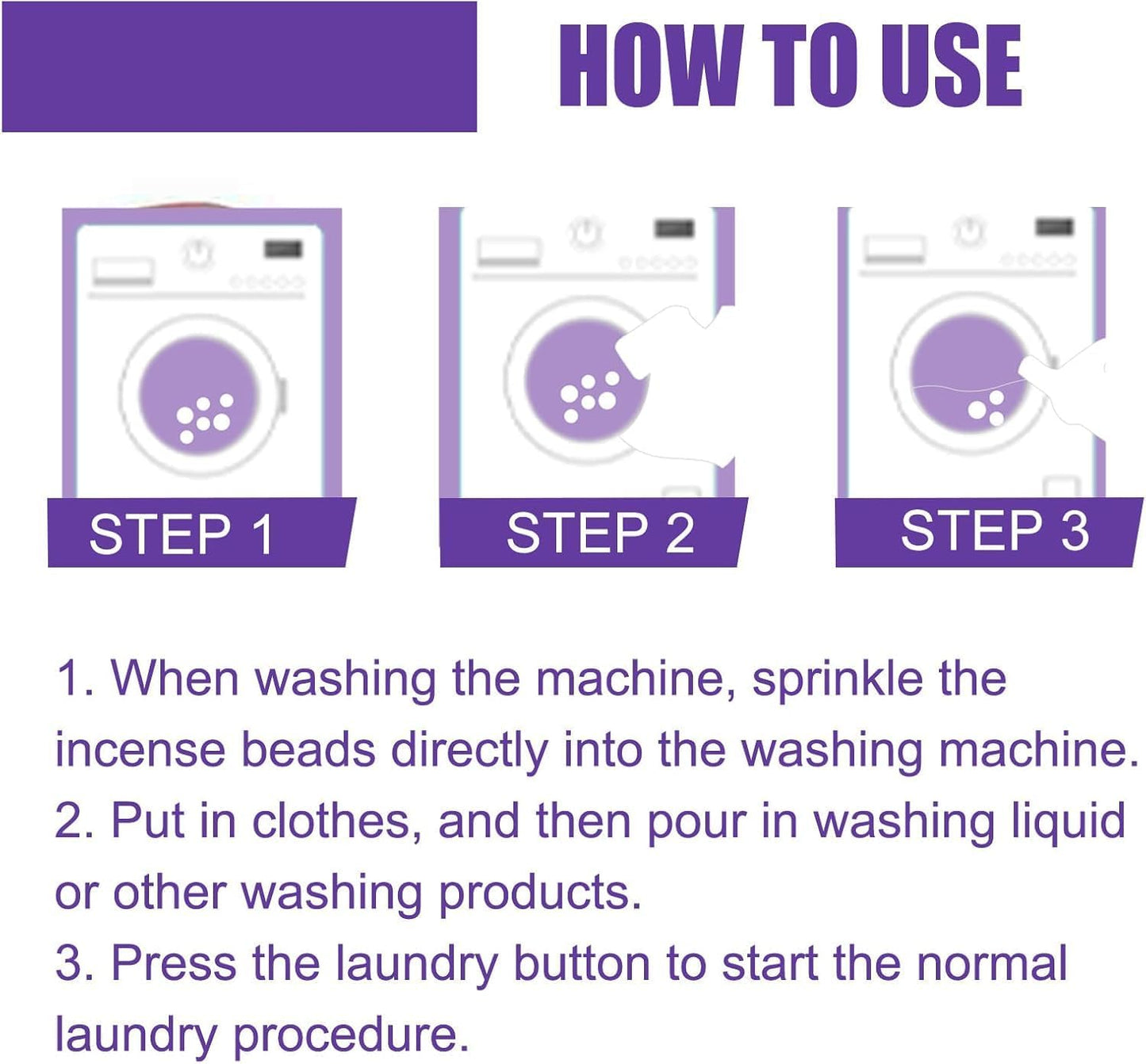 HOW TO USE

STEP 1

STEP 2

STEP 3

1. When washing the machine, sprinkle the incense beads directly into the washing machine.
2. Put in clothes, and then pour in washing liquid or other washing products.
3. Press the laundry button to start the normal laundry procedure.