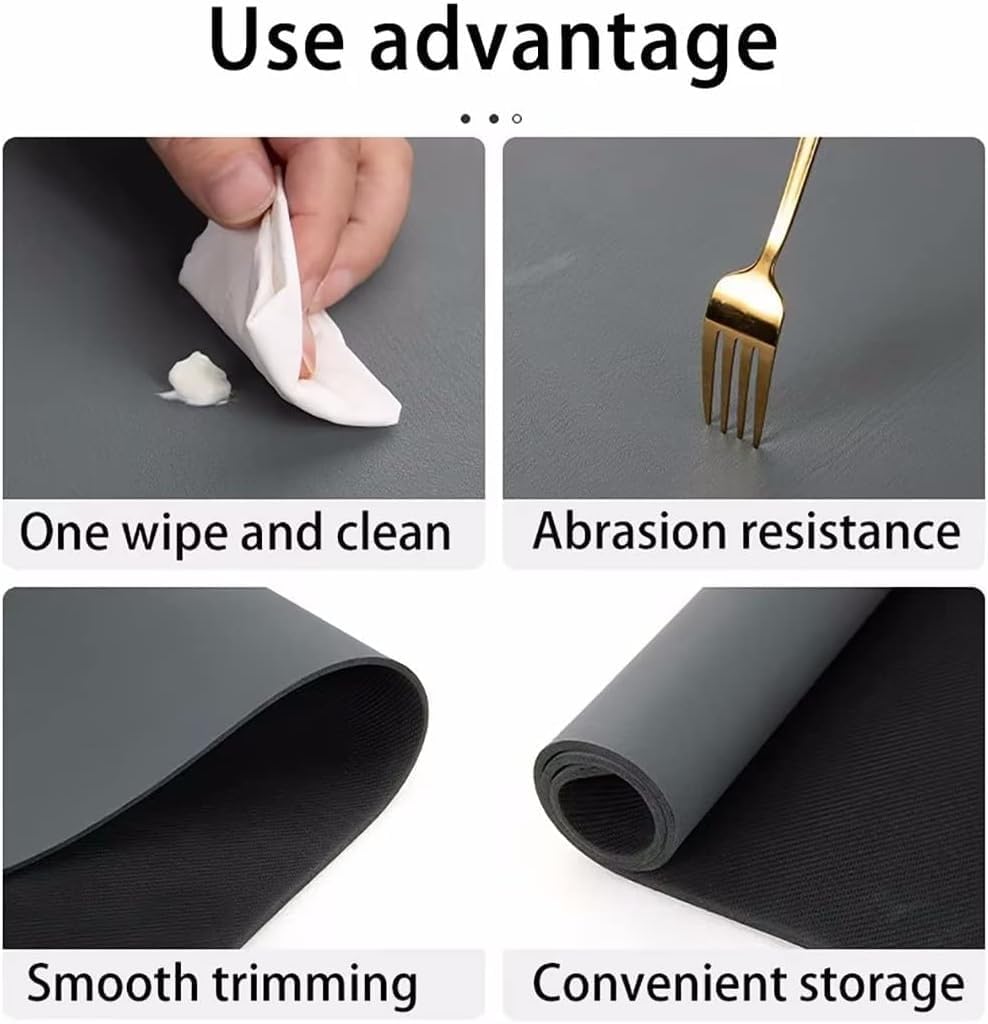 Use advantage

One wipe and clean

Abrasion resistance

Smooth trimming

Convenient storage