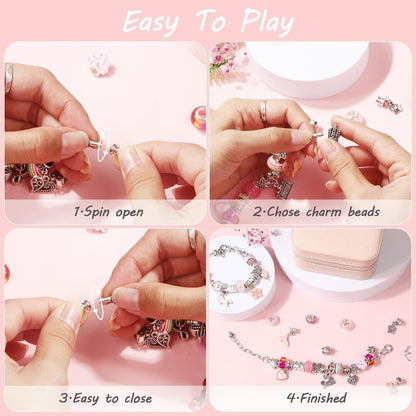 Easy To Play

1·Spin open

2·Chose charm beads

3·Easy to close

4·Finished