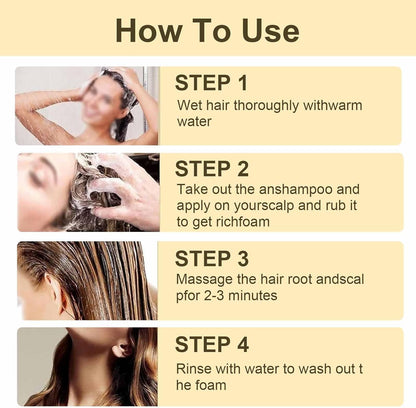 How To Use

STEP 1
Wet hair thoroughly withwarm water

STEP 2
Take out the anshampoo and apply on yourscalp and rub it to get richfoam

STEP 3
Massage the hair root andscal pfor 2-3 minutes

STEP 4
Rinse with water to wash out t he foam