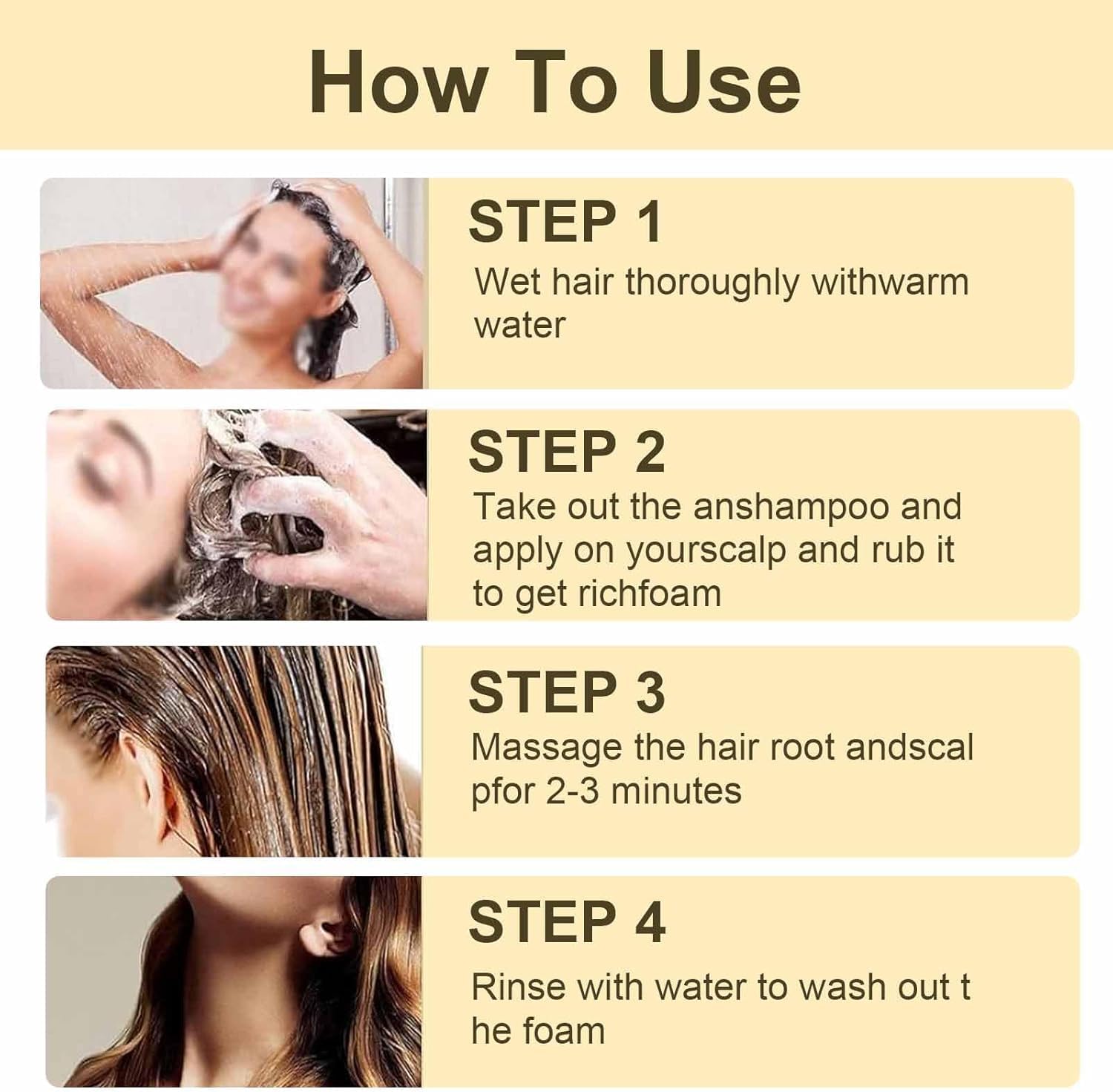 How To Use

STEP 1
Wet hair thoroughly withwarm water

STEP 2
Take out the anshampoo and apply on yourscalp and rub it to get richfoam

STEP 3
Massage the hair root andscal pfor 2-3 minutes

STEP 4
Rinse with water to wash out t he foam