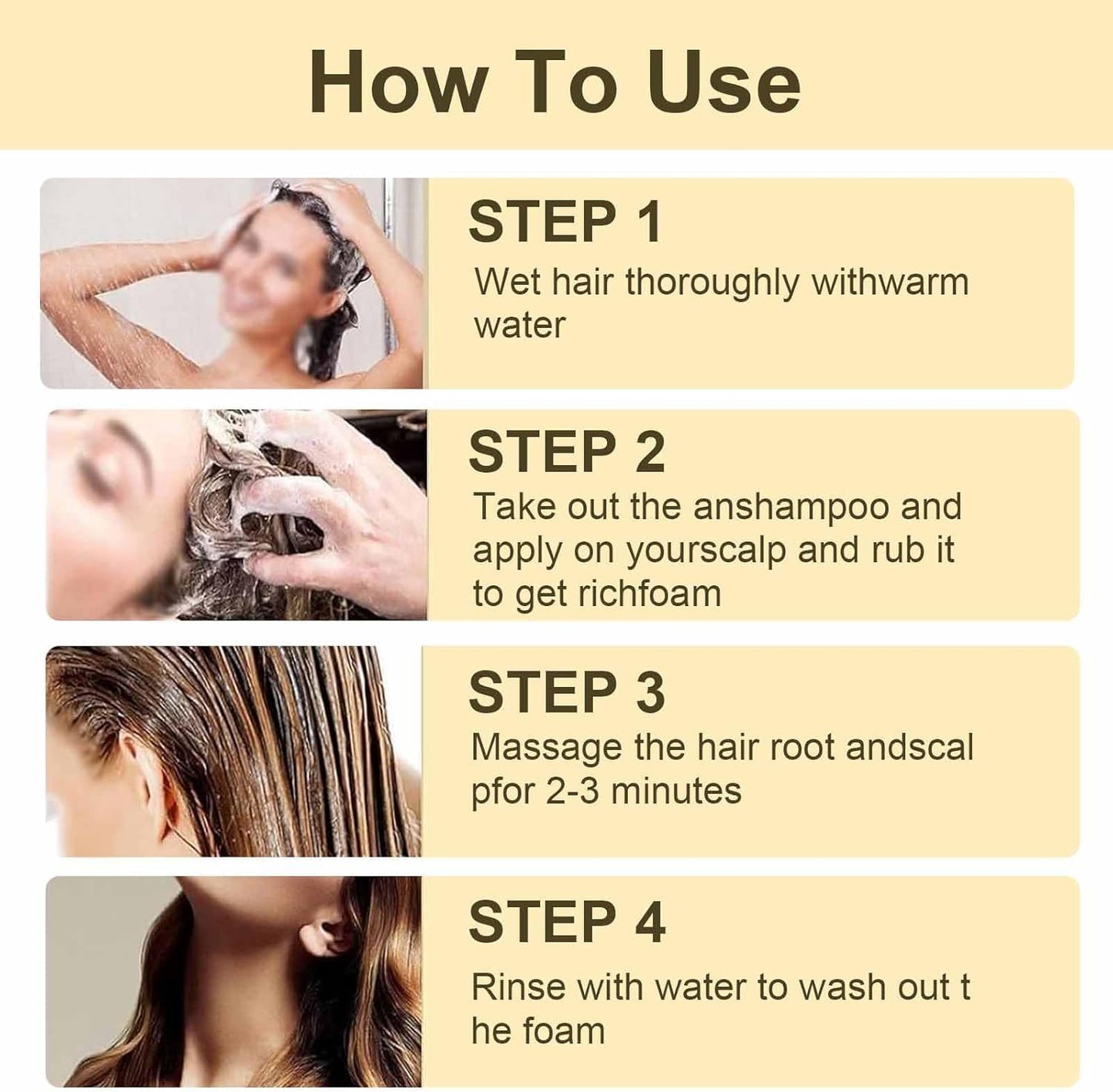 How To Use

STEP 1
Wet hair thoroughly withwarm water

STEP 2
Take out the anshampoo and apply on yourscalp and rub it to get richfoam

STEP 3
Massage the hair root andscal pfor 2-3 minutes

STEP 4
Rinse with water to wash out t he foam