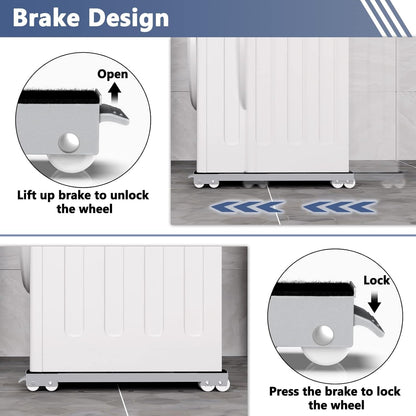 Brake Design

Open

Lift up brake to unlock the wheel

Lock

Press the brake to lock the wheel