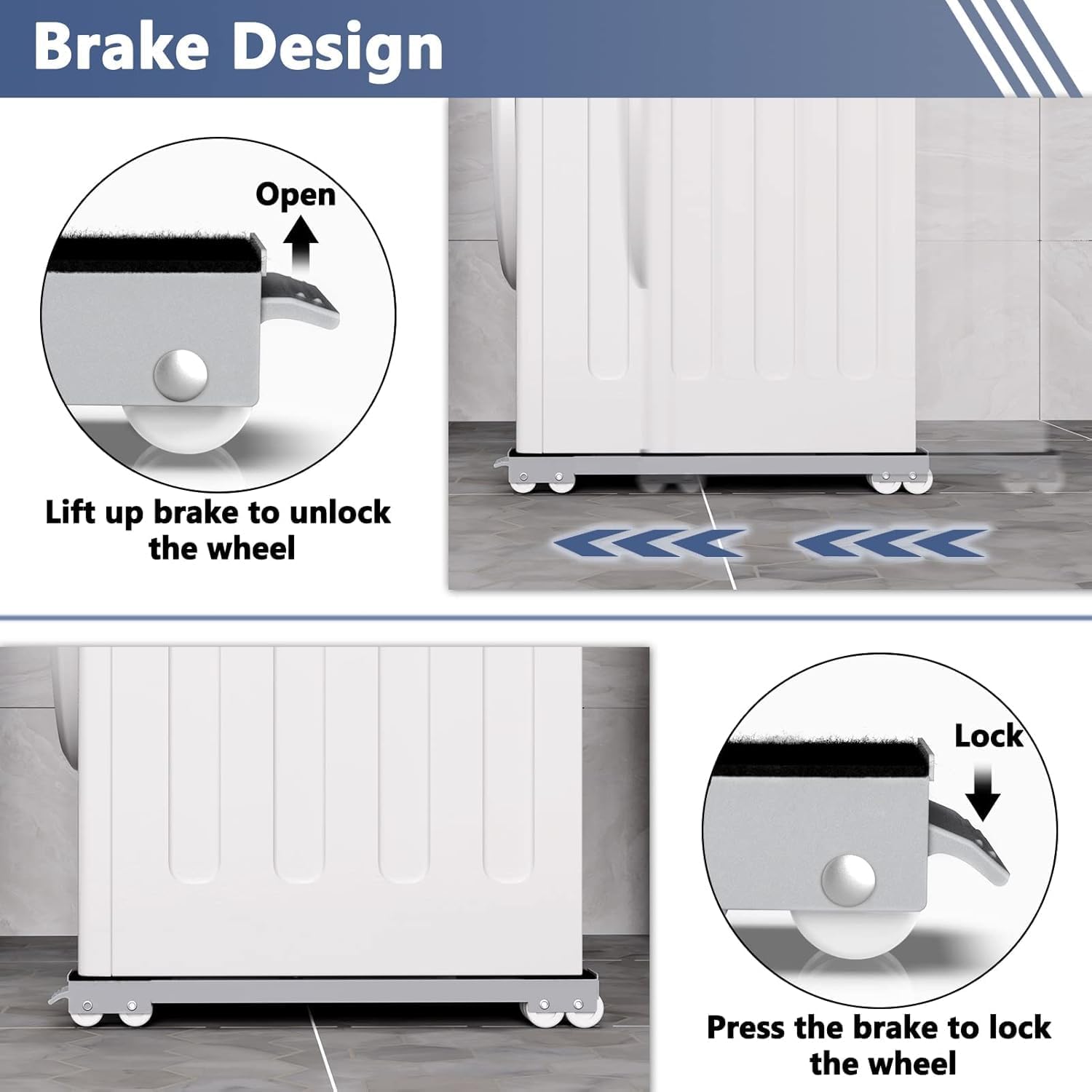 Brake Design

Open

Lift up brake to unlock the wheel

Lock

Press the brake to lock the wheel