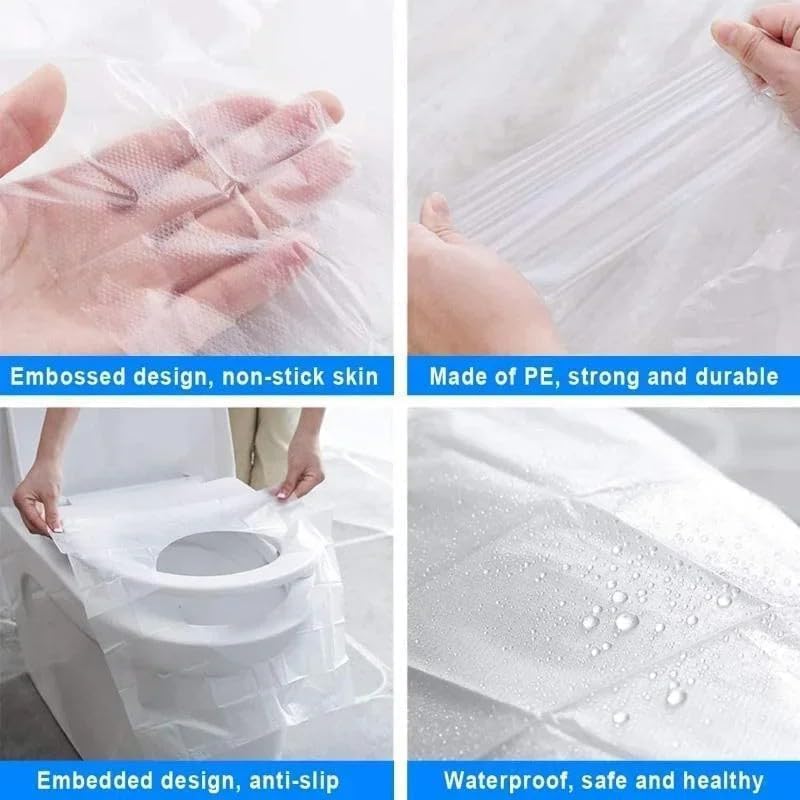 Embossed design, non-stick skin

Made of PE, strong and durable

Embedded design, anti-slip

Waterproof, safe and healthy