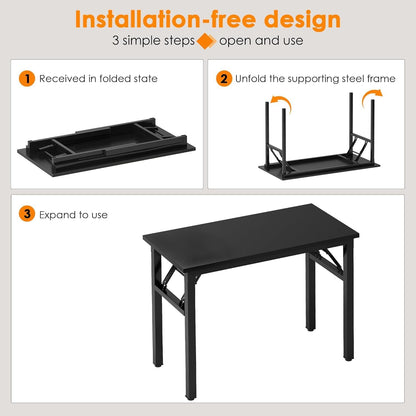 Installation-free design

3 simple steps open and use

1 Received in folded state

2 Unfold the supporting steel frame

3 Expand to use