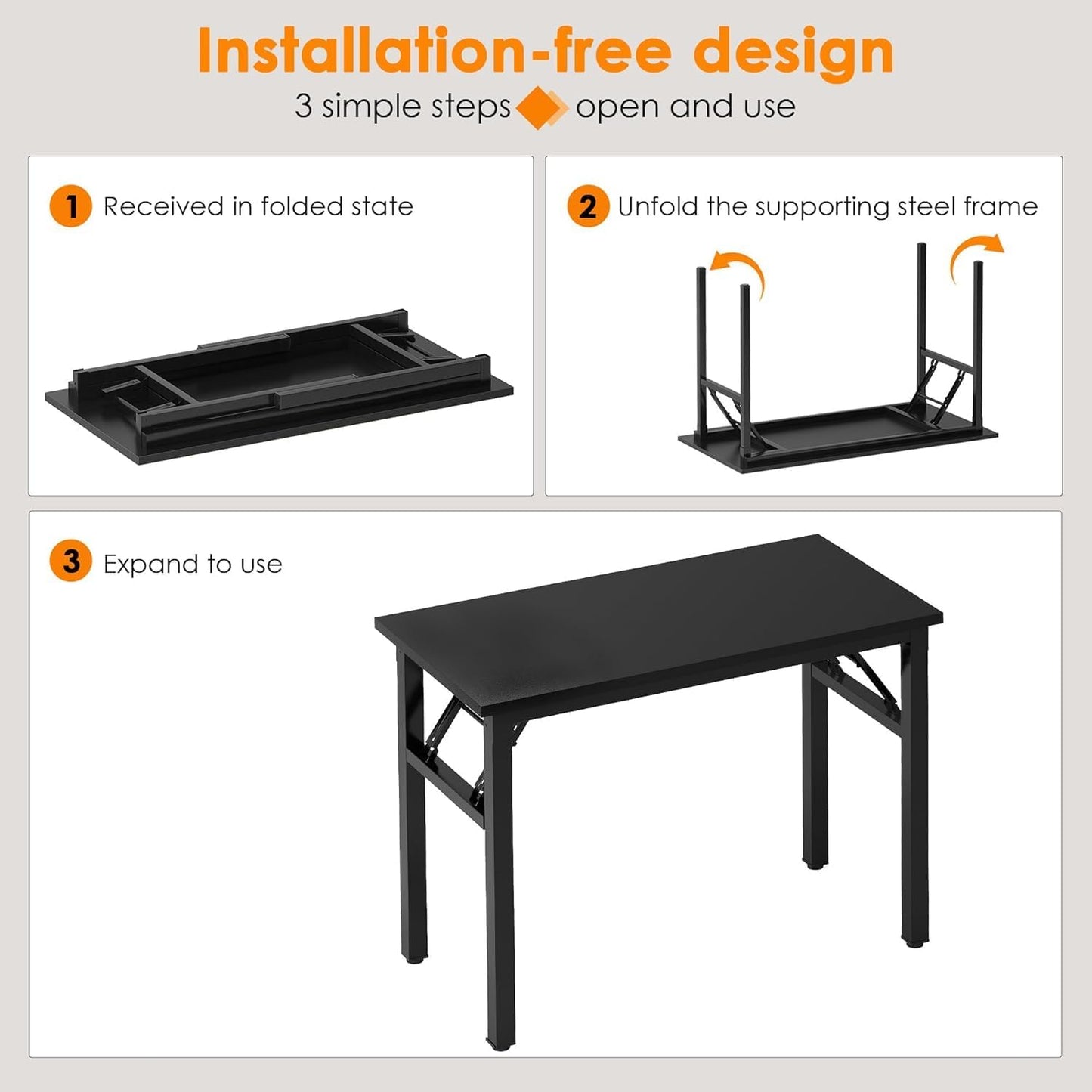 Installation-free design

3 simple steps open and use

1 Received in folded state

2 Unfold the supporting steel frame

3 Expand to use