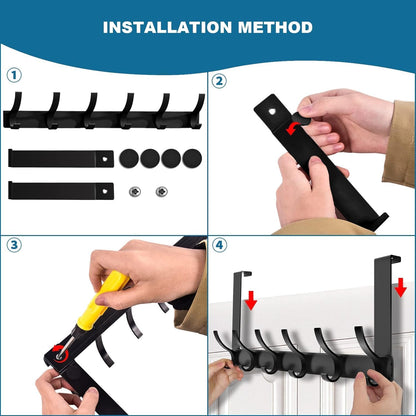 INSTALLATION METHOD

1

2

3

4