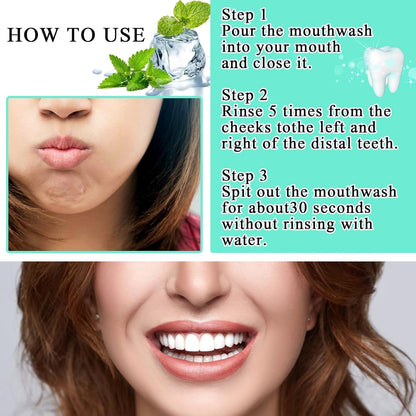 HOW TO USE

Step 1
Pour the mouthwash into your mouth and close it.

Step 2
Rinse 5 times from the cheeks tothe left and right of the distal teeth.

Step 3
Spit out the mouthwash for about30 seconds without rinsing with water.