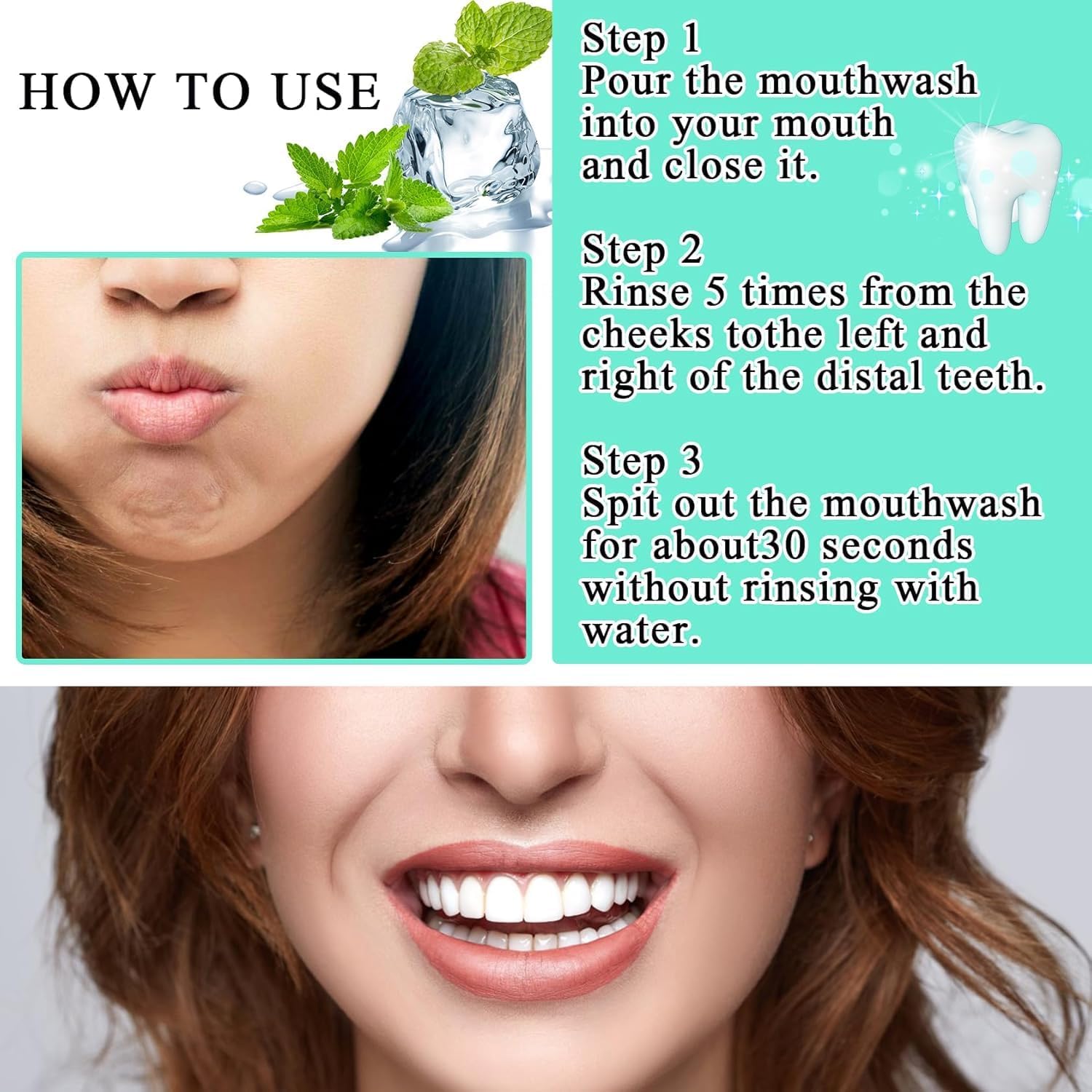 HOW TO USE

Step 1
Pour the mouthwash into your mouth and close it.

Step 2
Rinse 5 times from the cheeks tothe left and right of the distal teeth.

Step 3
Spit out the mouthwash for about30 seconds without rinsing with water.