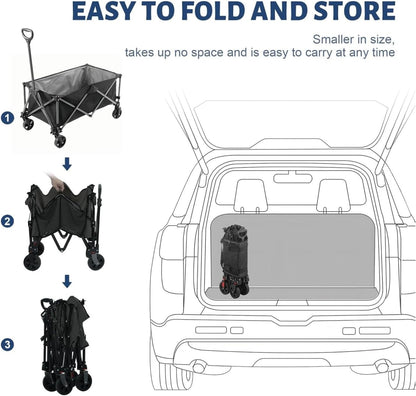 EASY TO FOLD AND STORE

Smaller in size, takes up no space and is easy to carry at any time

1

2

3