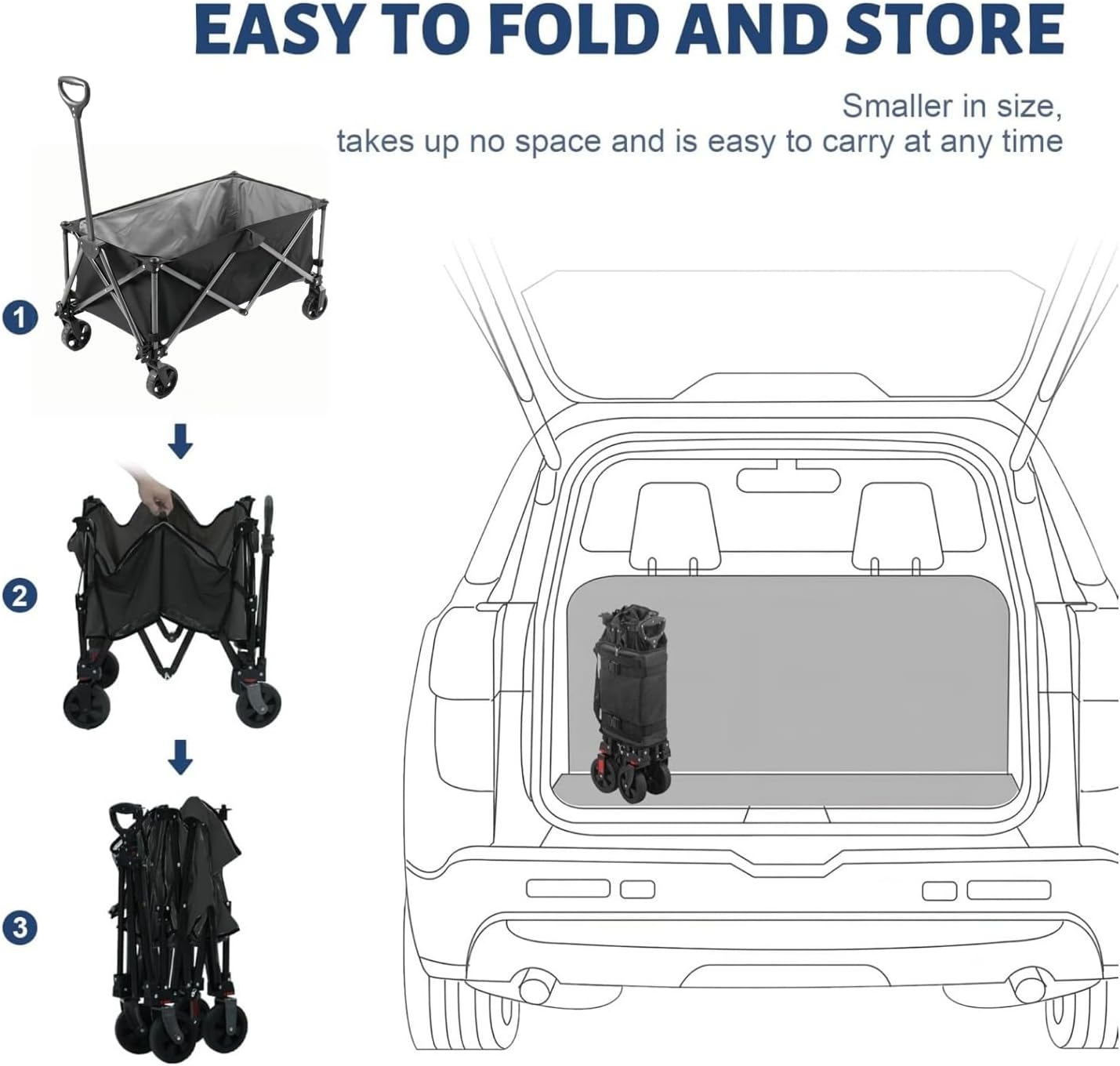 EASY TO FOLD AND STORE

Smaller in size, takes up no space and is easy to carry at any time

1

2

3