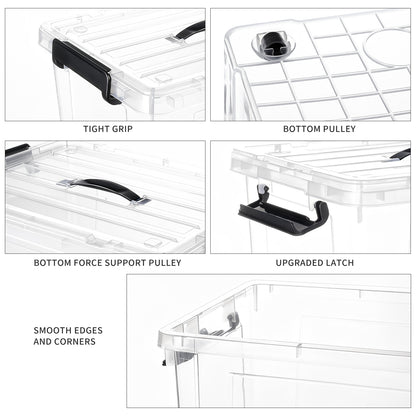 TIGHT GRIP

BOTTOM PULLEY

BOTTOM FORCE SUPPORT PULLEY

UPGRADED LATCH

SMOOTH EDGES AND CORNERS