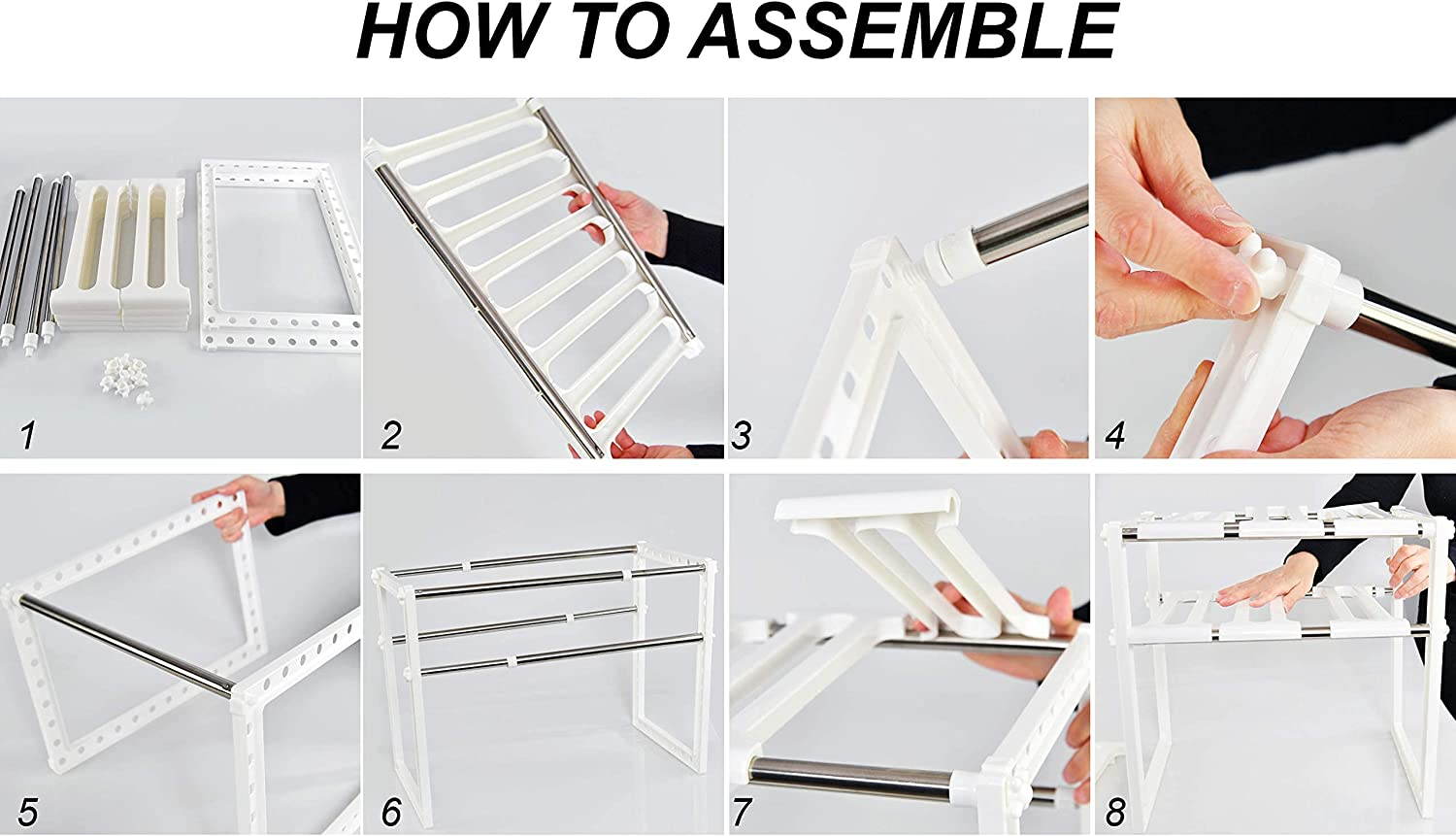 HOW TO ASSEMBLE

1

2

3

4

5

6

7

8