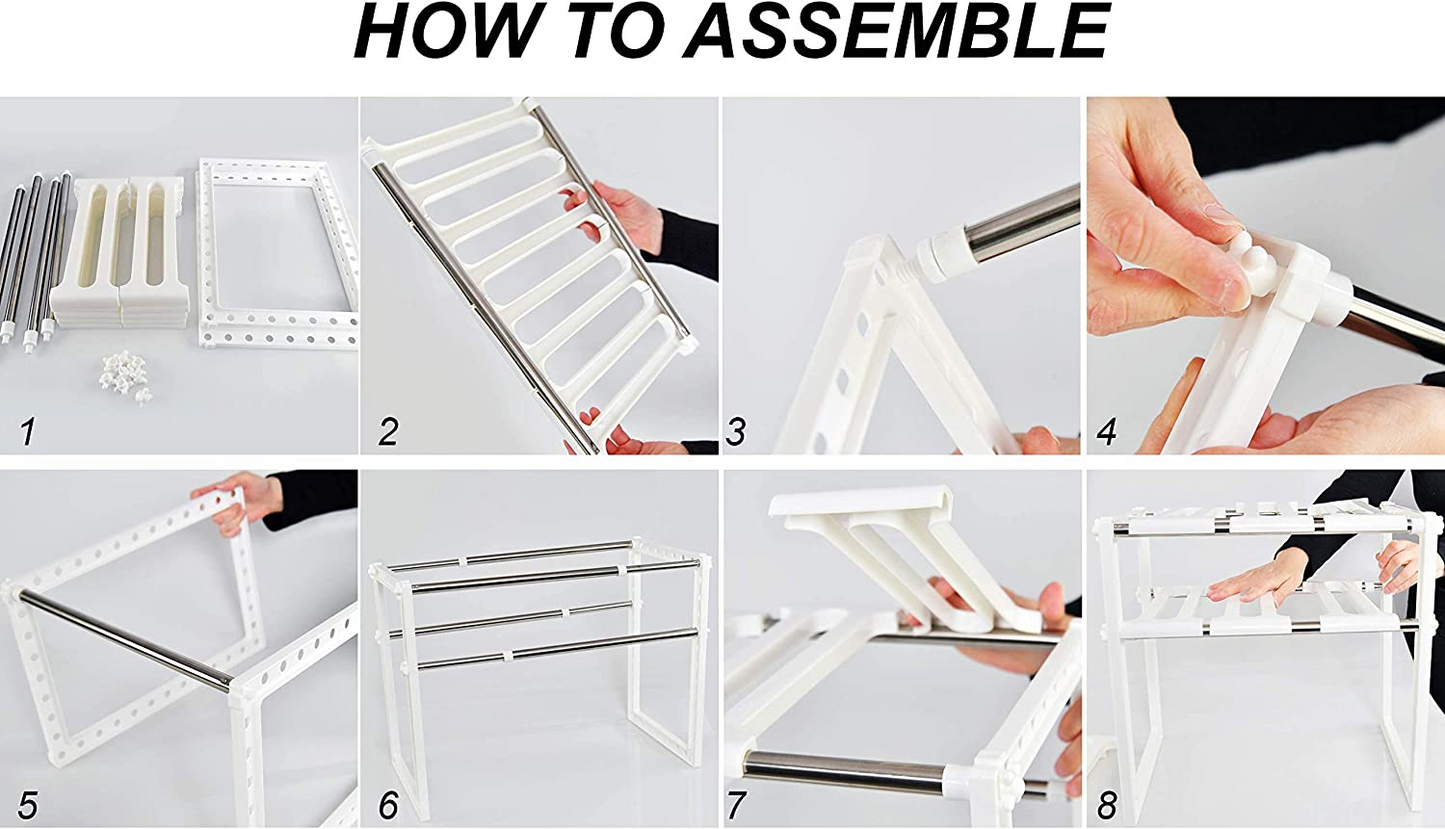 HOW TO ASSEMBLE

1

2

3

4

5

6

7

8