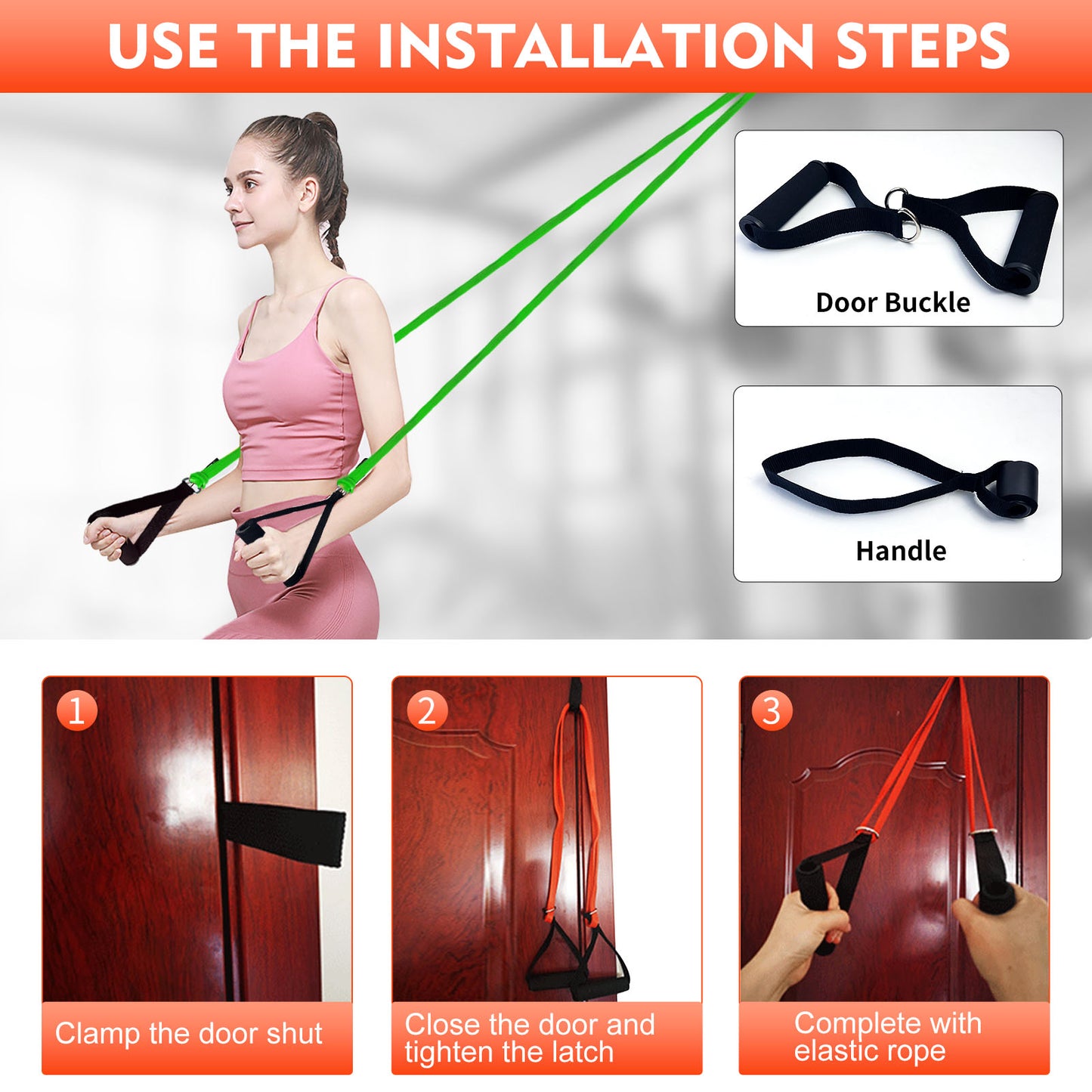 USE THE INSTALLATION STEPS

Door Buckle

Handle

1

Clamp the door shut

2

Close the door and tighten the latch

3

Complete with elastic rope