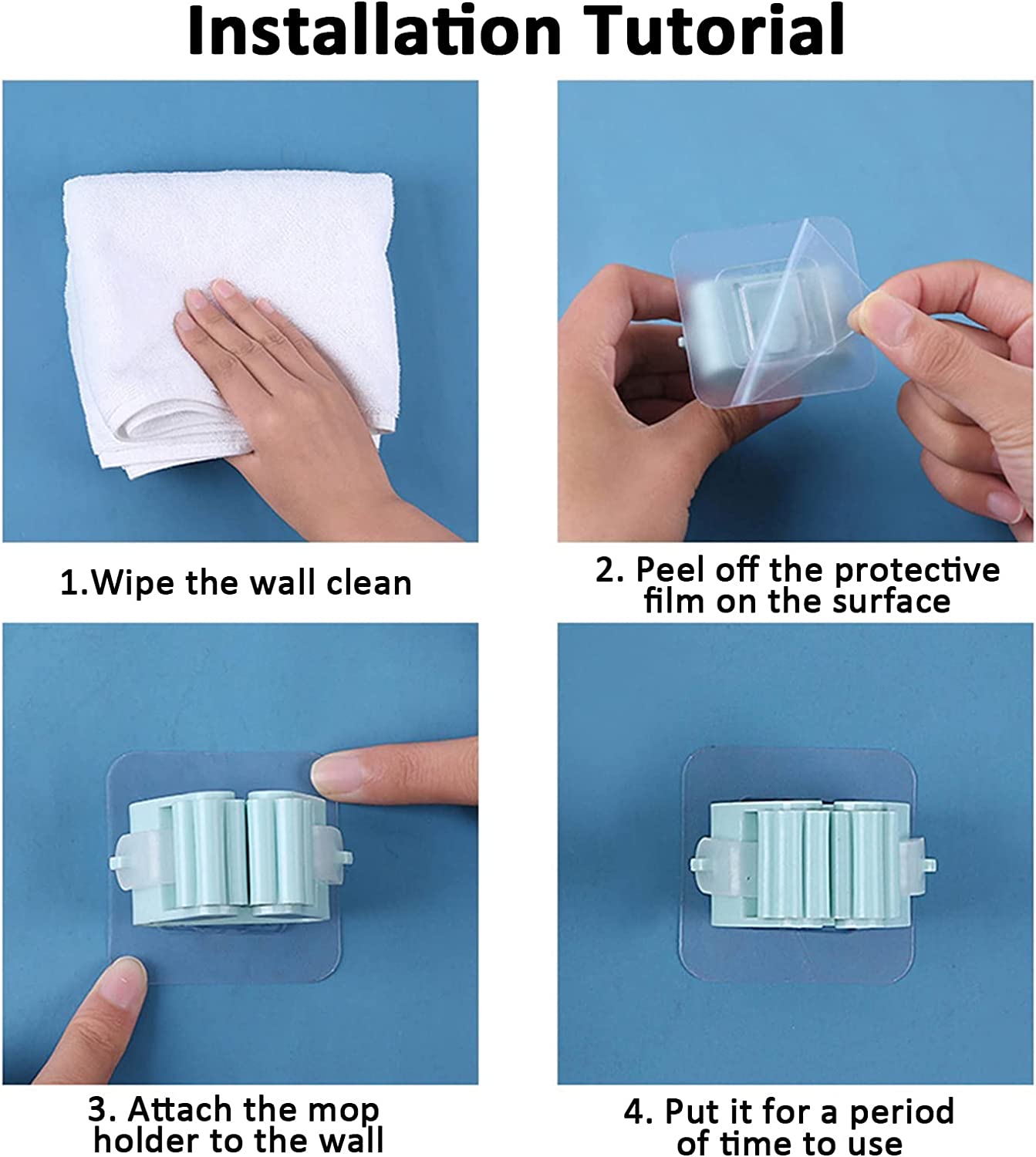 Installation Tutorial

1.Wipe the wall clean

2. Peel off the protective film on the surface

3. Attach the mop holder to the wall

4. Put it for a period of time to use