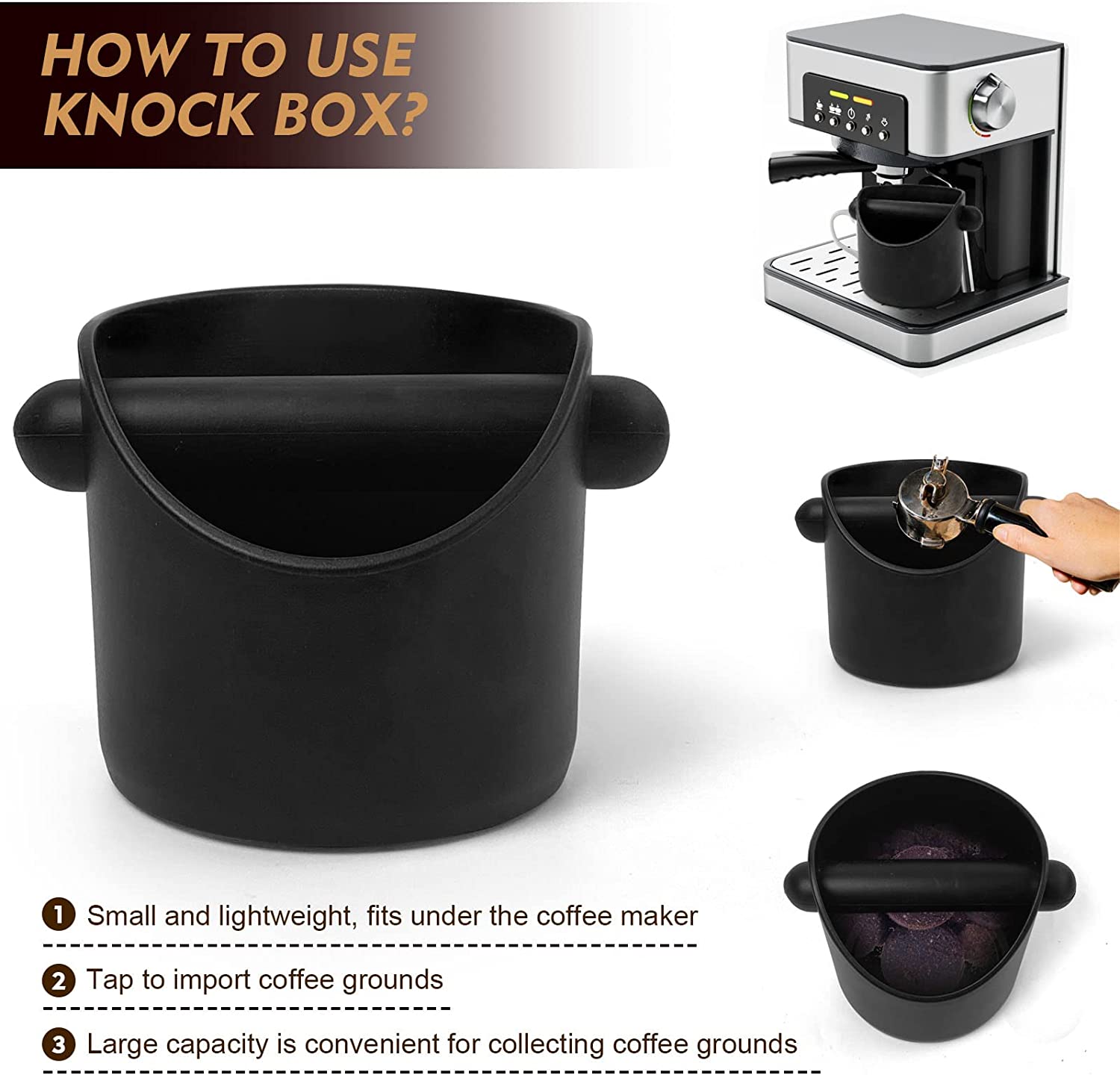 HOW TO USE KNOCK BOX?

1 Small and lightweight, fits under the coffee maker

2 Tap to import coffee grounds

3 Large capacity is convenient for collecting coffee grounds