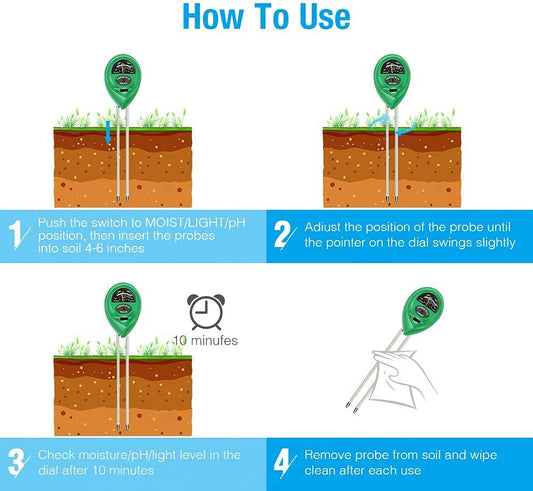 How To Use

1 Push the switch to MOIST/LIGHT/pH position, then insert the probes into soil 4-6 inches

2 Adiust the position of the probe until the pointer on the dial swings slightly

10 minufes

3 Check moisture/pH/light level in the dial after 10 minutes

4 Remove probe from soil and wipe clean after each use