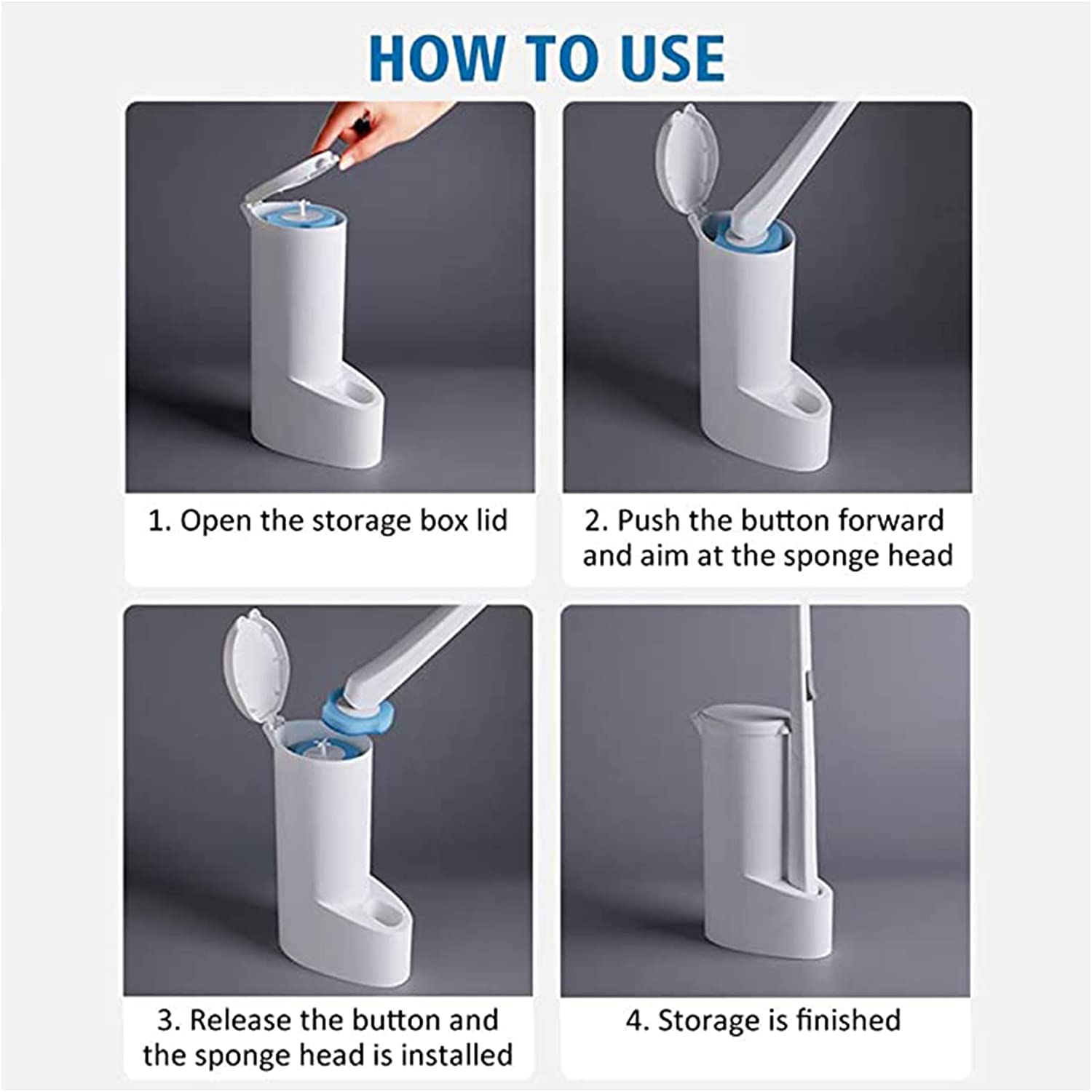 HOW TO USE

1. Open the storage box lid

2. Push the button forward and aim at the sponge head

3. Release the button and the sponge head is installed

4. Storage is finished