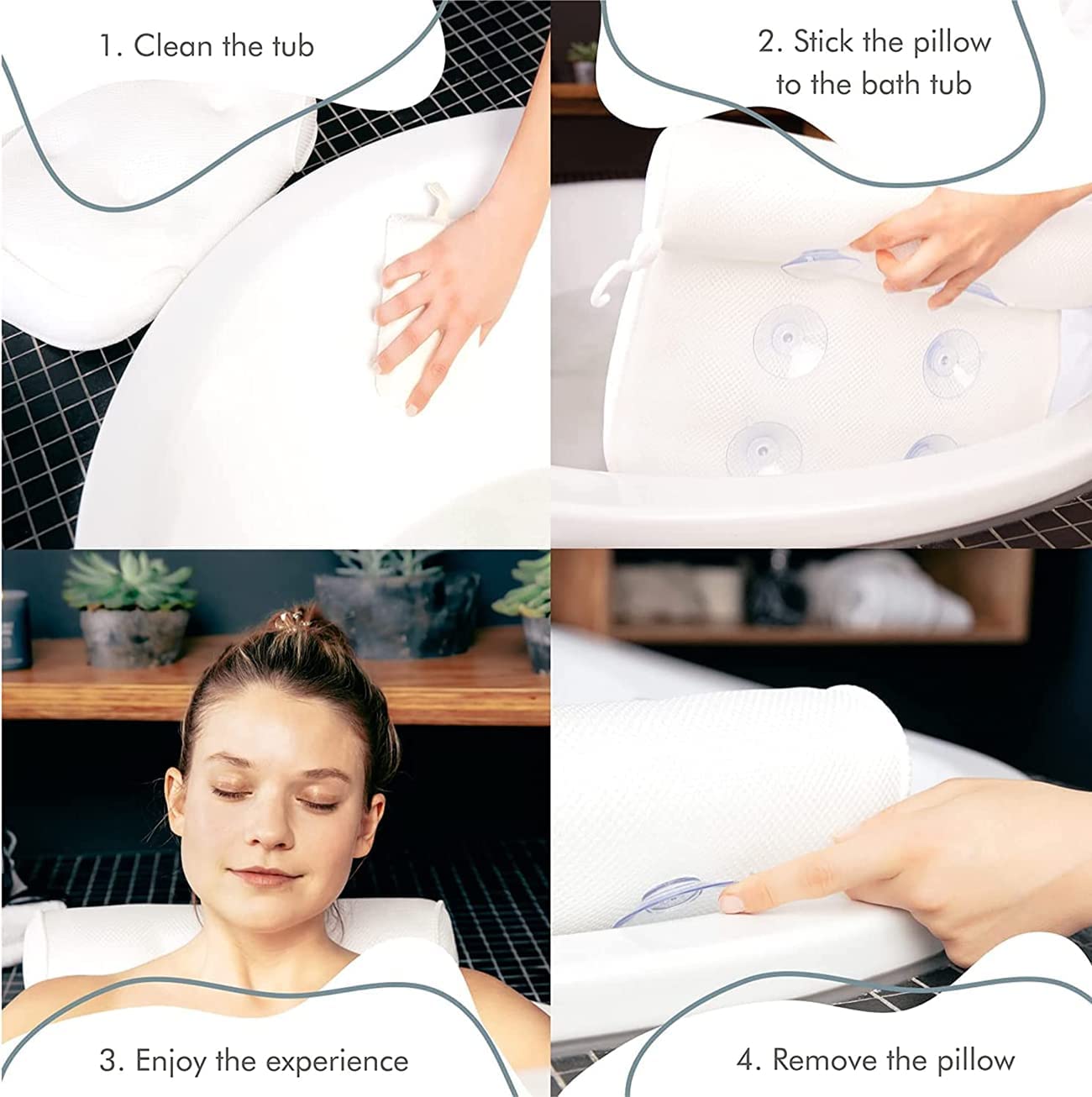 1. Clean the tub

2. Stick the pillow to the bath tub

3. Enjoy the experience

4. Remove the pillow