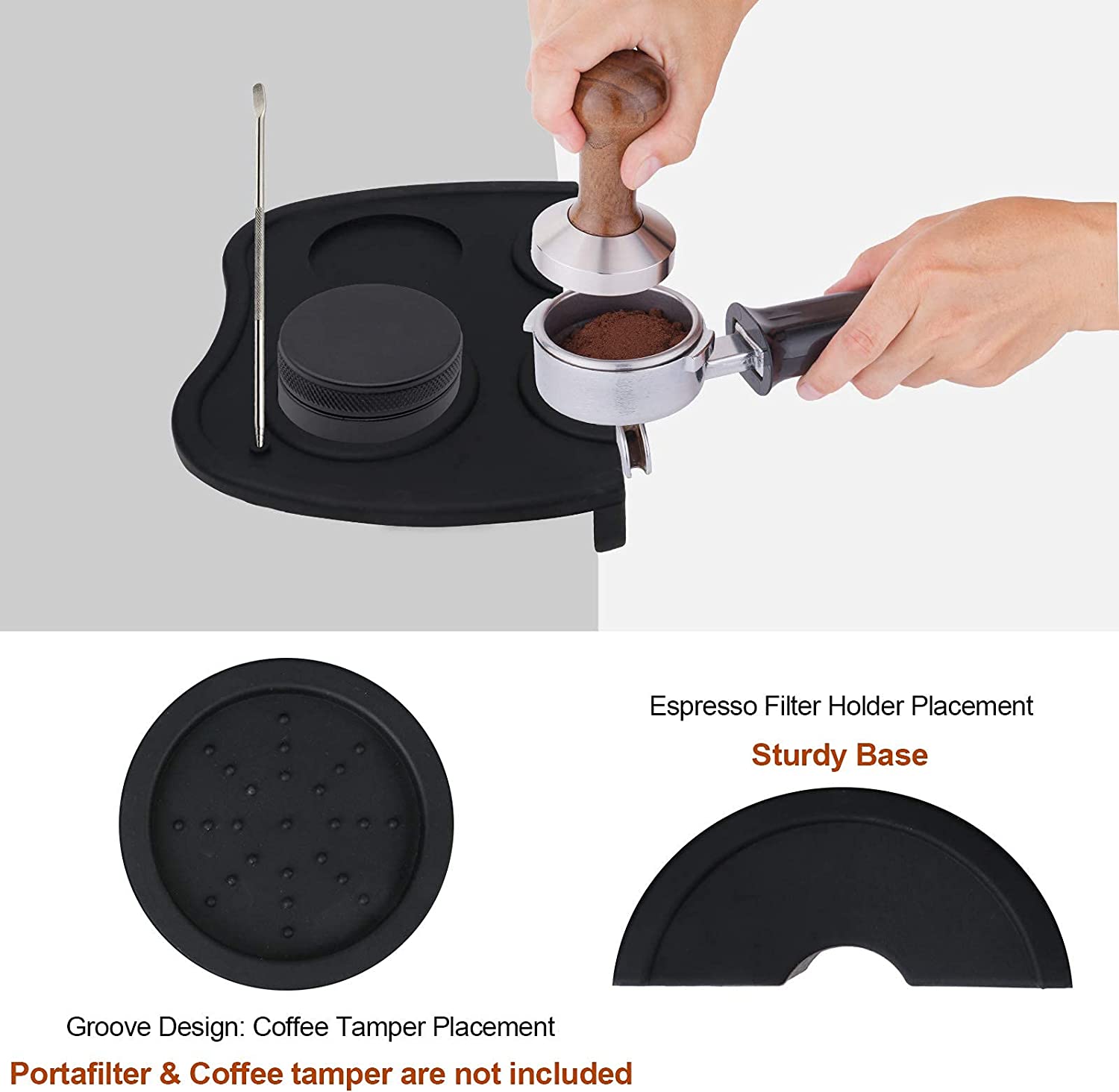 Espresso Filter Holder Placement

Sturdy Base

Groove Design: Coffee Tamper Placement

Portafilter & Coffee tamper are not included