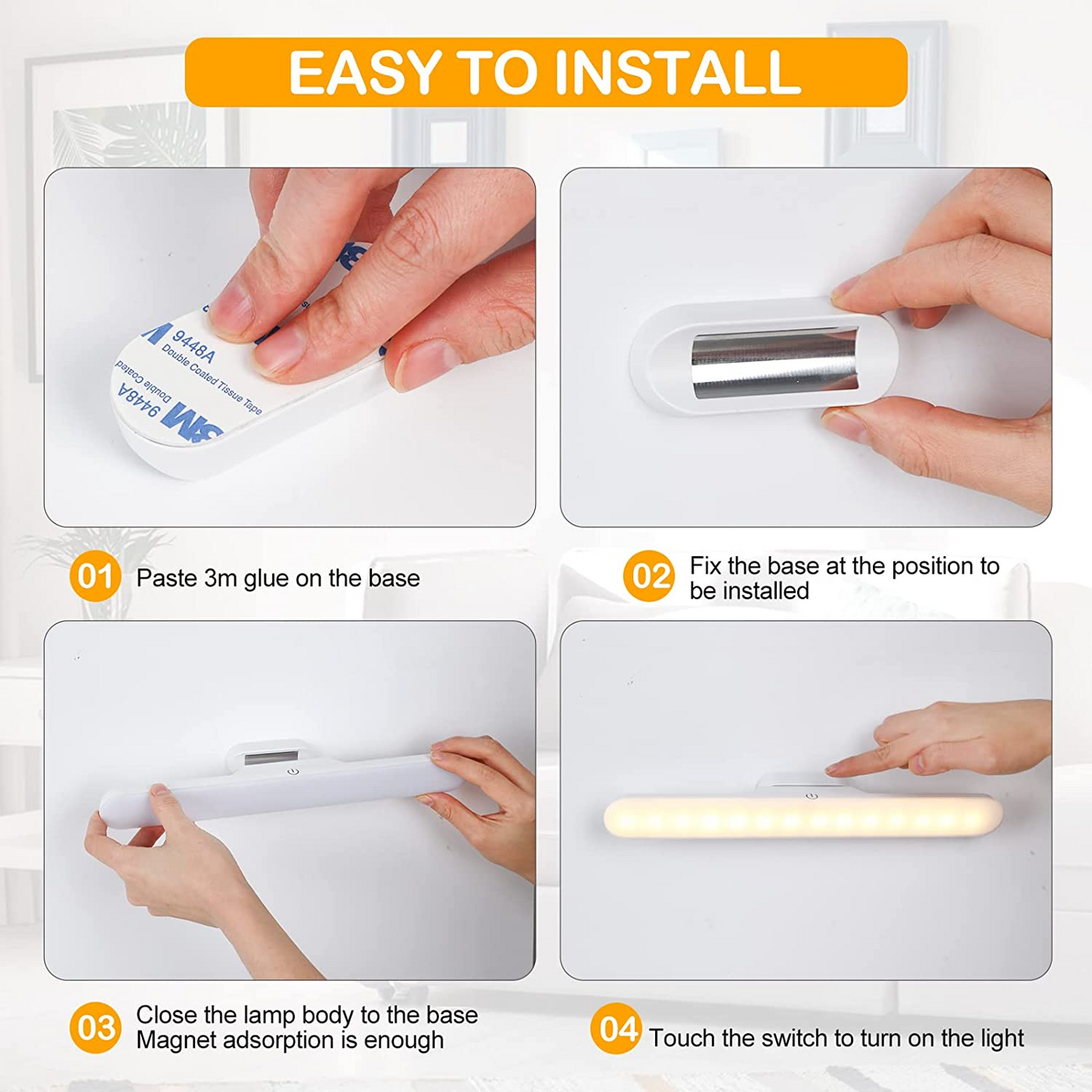 EASY TO INSTALL

9448A
Double Coated Tissue Tape
3M 9448A
Double Coated

01 Paste 3m glue on the base

02 Fix the base at the position to be installed

03 Close the lamp body to the base
Magnet adsorption is enough

04 Touch the switch to turn on the light