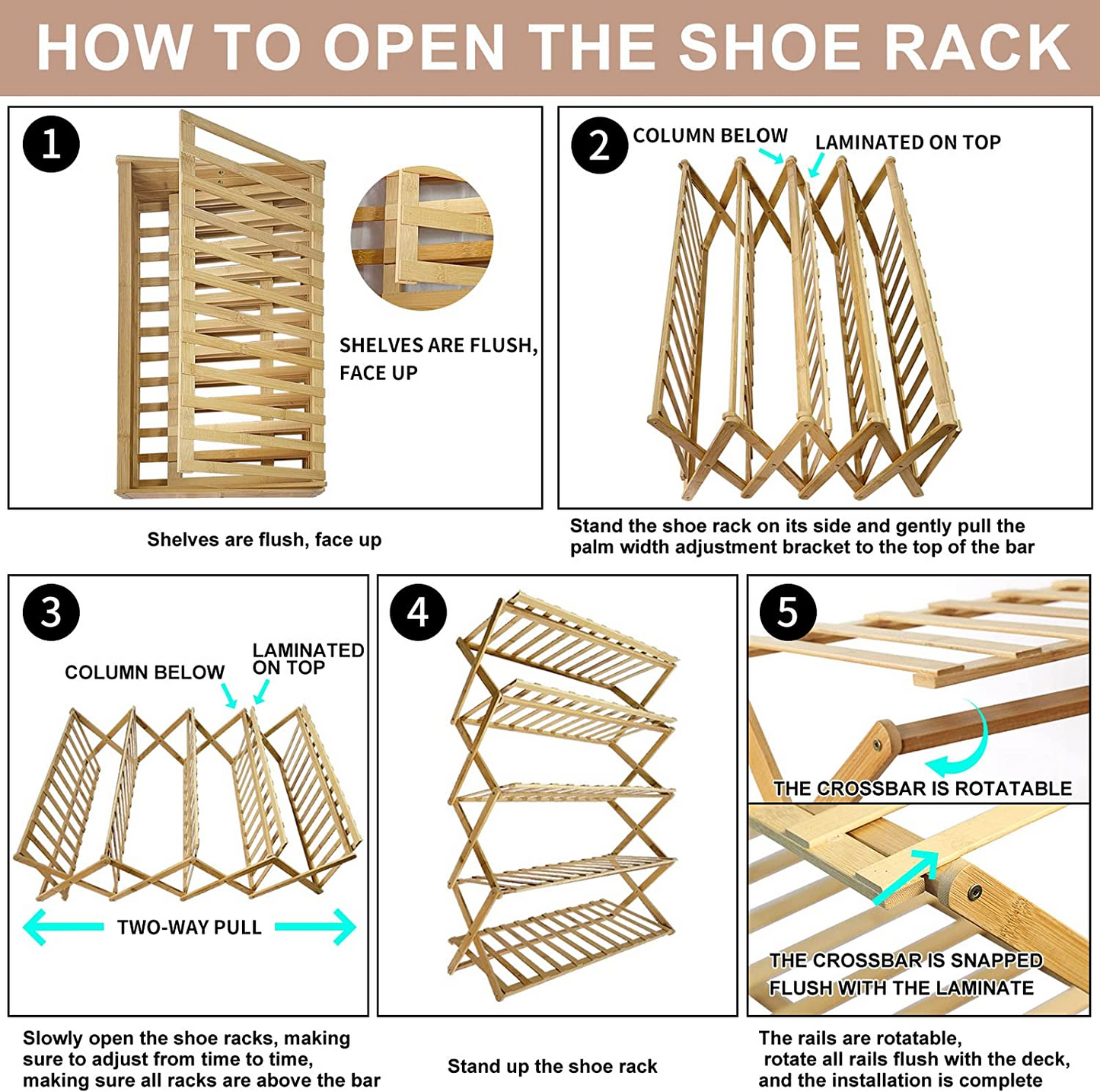 HOW TO OPEN THE SHOE RACK

1

SHELVES ARE FLUSH, FACE UP

Shelves are flush, face up

2

COLUMN BELOW

LAMINATED ON TOP

Stand the shoe rack on its side and gently pull the palm width adjustment bracket to the top of the bar

3

COLUMN BELOW

LAMINATED ON TOP

TWO-WAY PULL

Slowly open the shoe racks, making sure to adjust from time to time, making sure all racks are above the bar

4

Stand up the shoe rack

5

THE CROSSBAR IS ROTATABLE

THE CROSSBAR IS SNAPPED FLUSH WITH THE LAMINATE

The rails are rotatable, rotate all rails flush with the deck, and the installation is complete