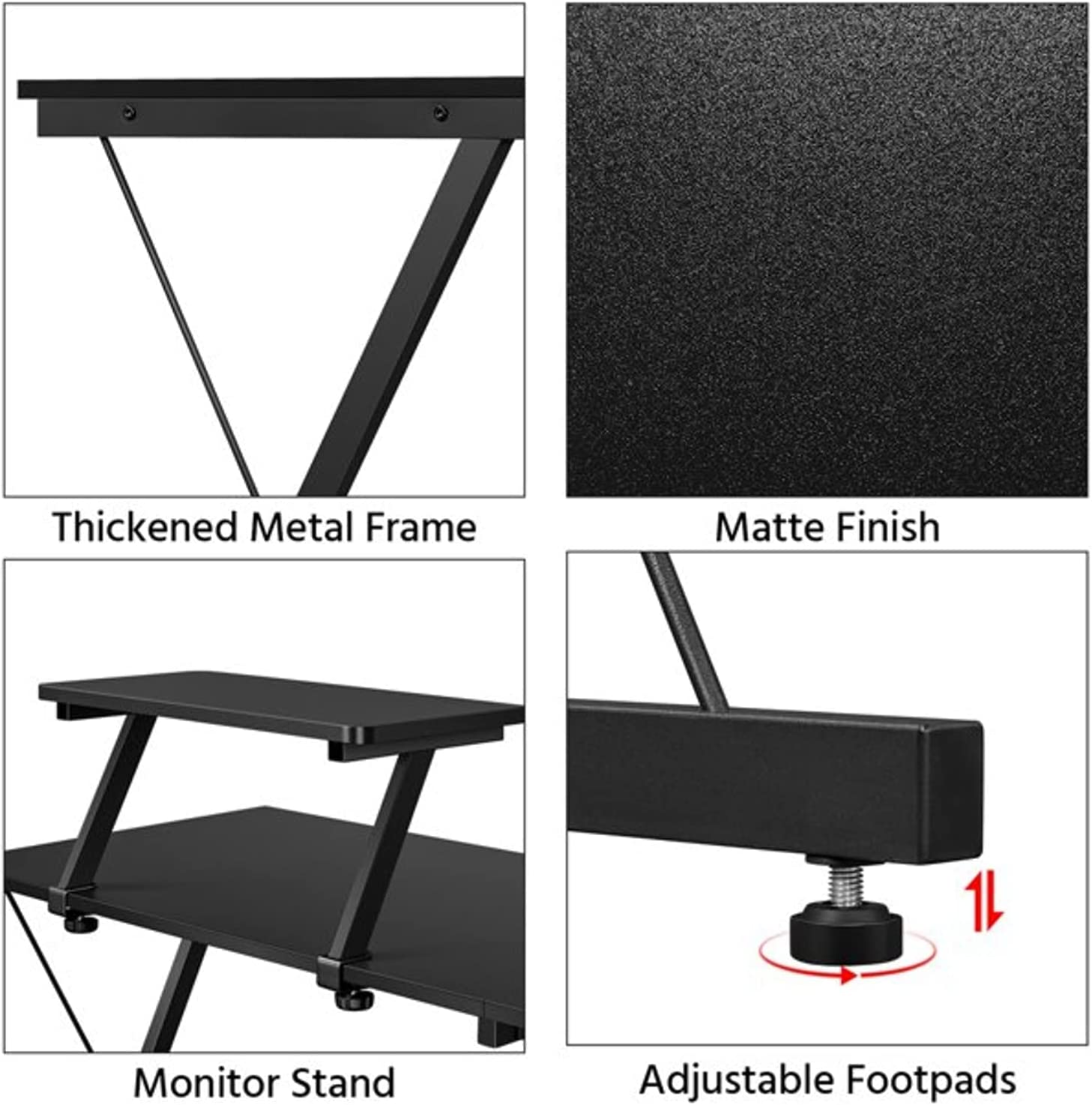 Thickened Metal Frame

Matte Finish

Monitor Stand

Adjustable Footpads