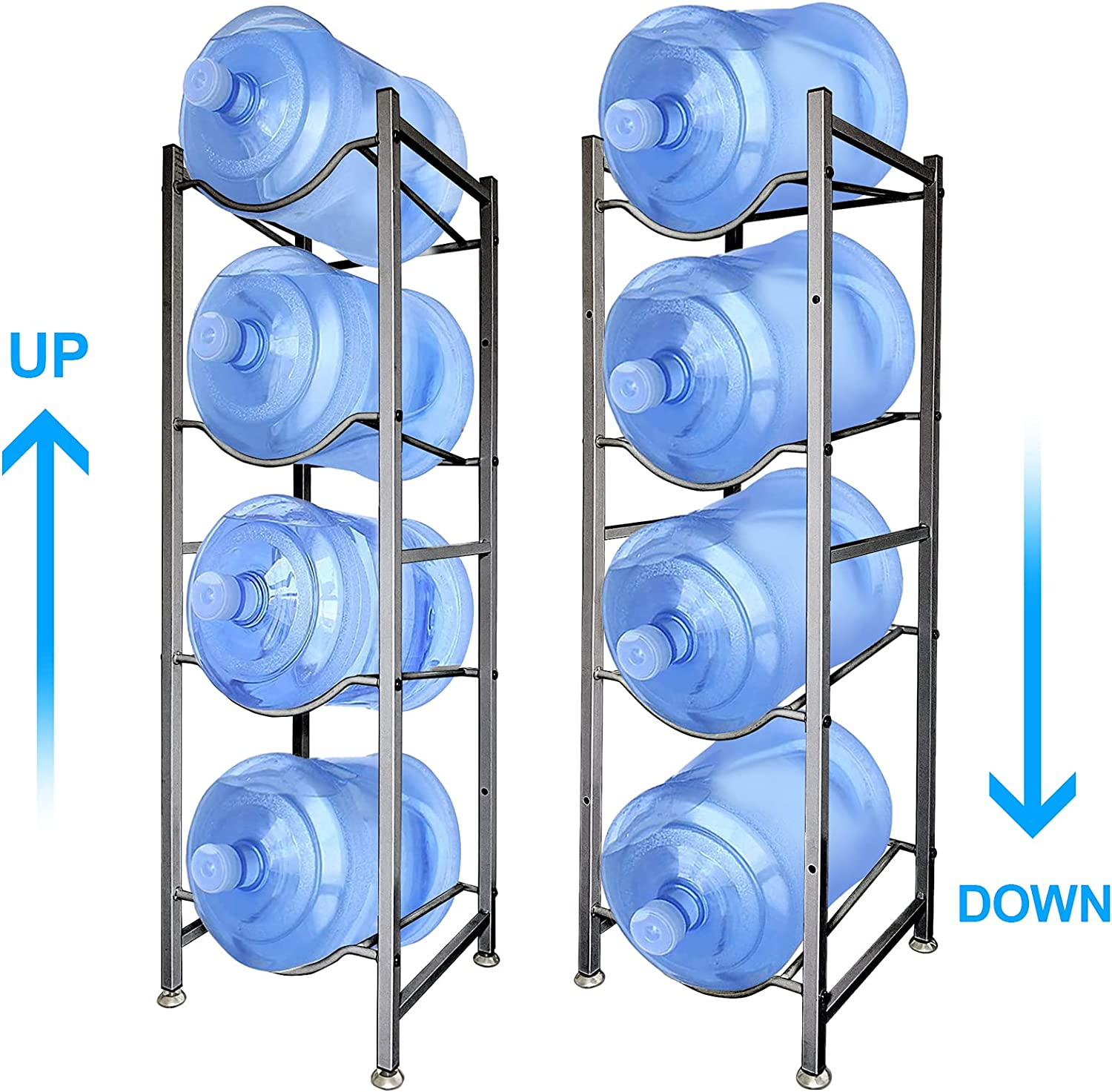 UP

DOWN